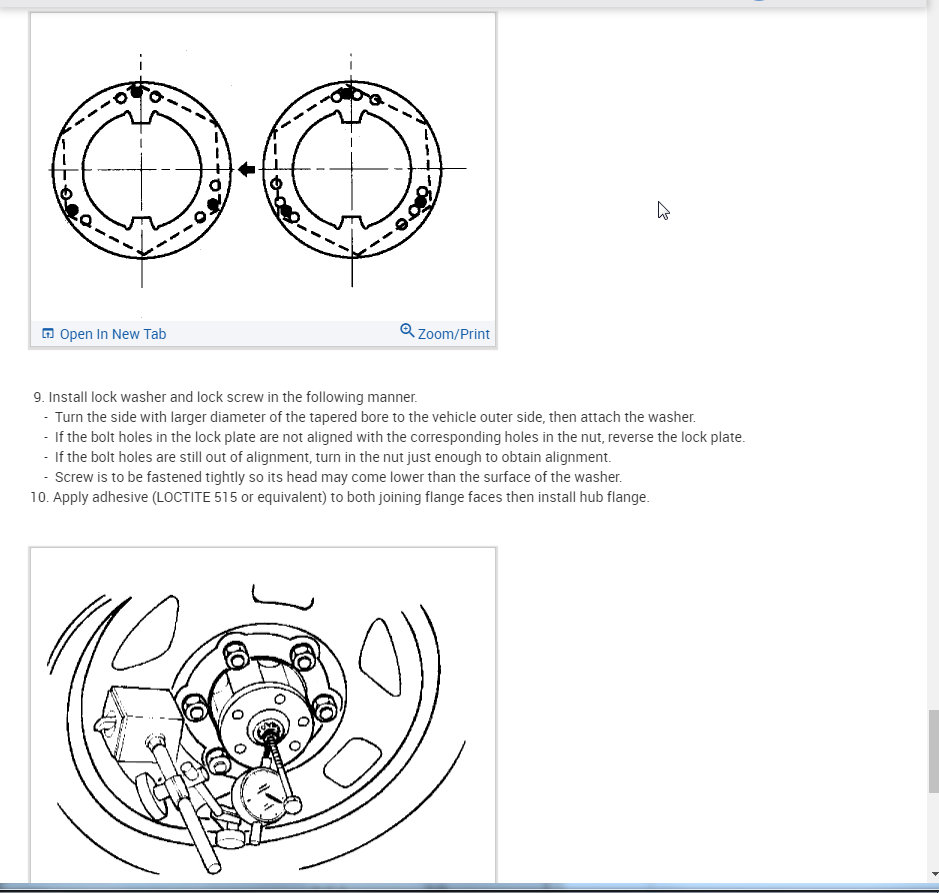 Open In New Tab

Zoom/Print

9. Install lock washer and lock screw in the following manner.
- Turn the side with larger diameter of the tapered bore to the vehicle outer side, then attach the washer.
- If the bolt holes in the lock plate are not aligned with the corresponding holes in the nut, reverse the lock plate.
- If the bolt holes are still out of alignment, turn in the nut just enough to obtain alignment.
- Screw is to be fastened tightly so its head may come lower than the surface of the washer.
10. Apply adhesive (LOCTITE 515 or equivalent) to both joining flange faces then install hub flange.