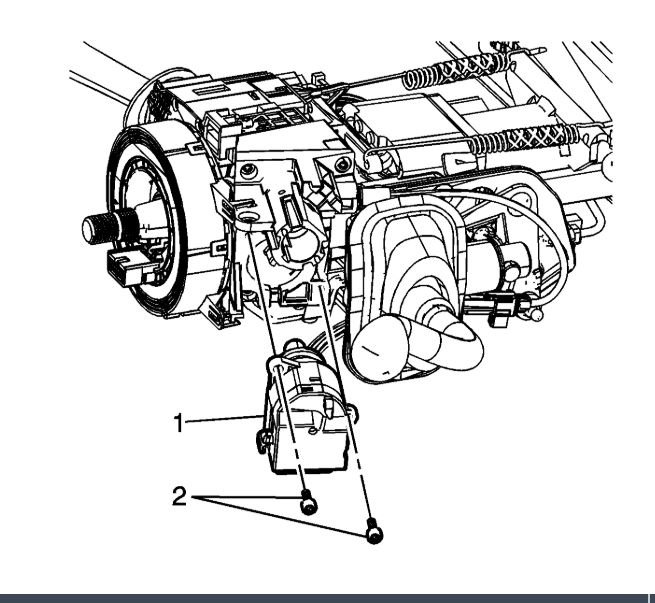 1

2