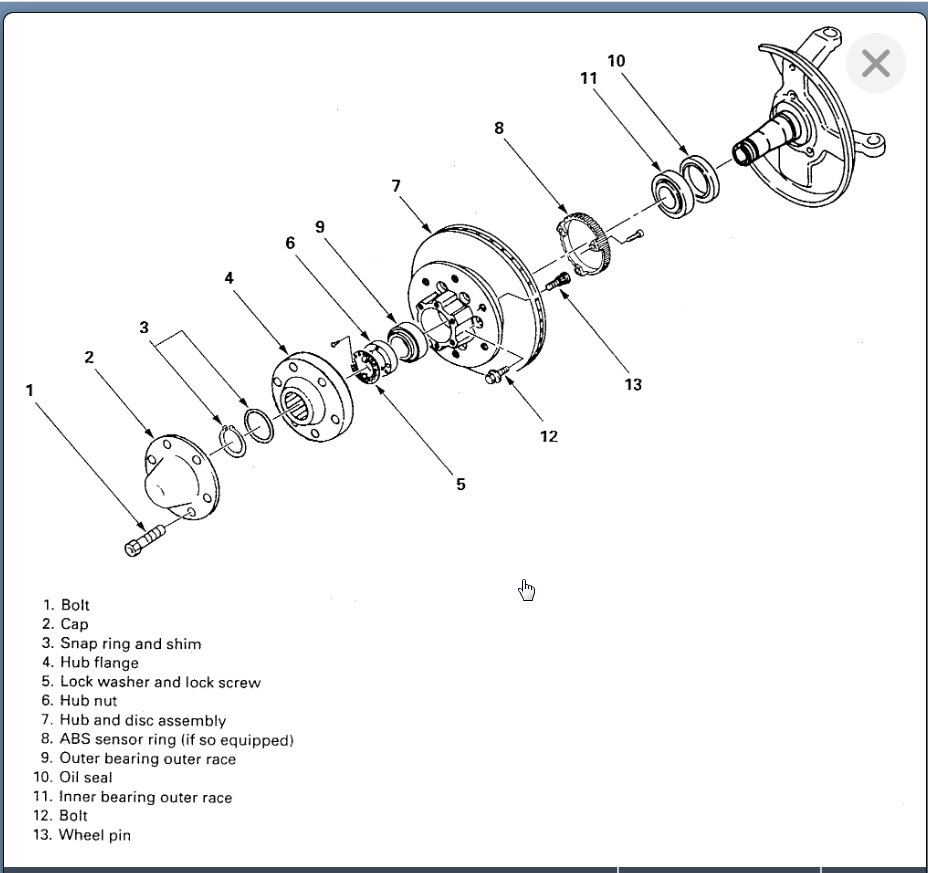 10
11
8
7
9
6
4
3
2
1
13
12
5

1. Bolt
2. Cap
3. Snap ring and shim
4. Hub flange
5. Lock washer and lock screw
6. Hub nut
7. Hub and disc assembly
8. ABS sensor ring (if so equipped)
9. Outer bearing outer race
10. Oil seal
11. Inner bearing outer race
12. Bolt
13. Wheel pin