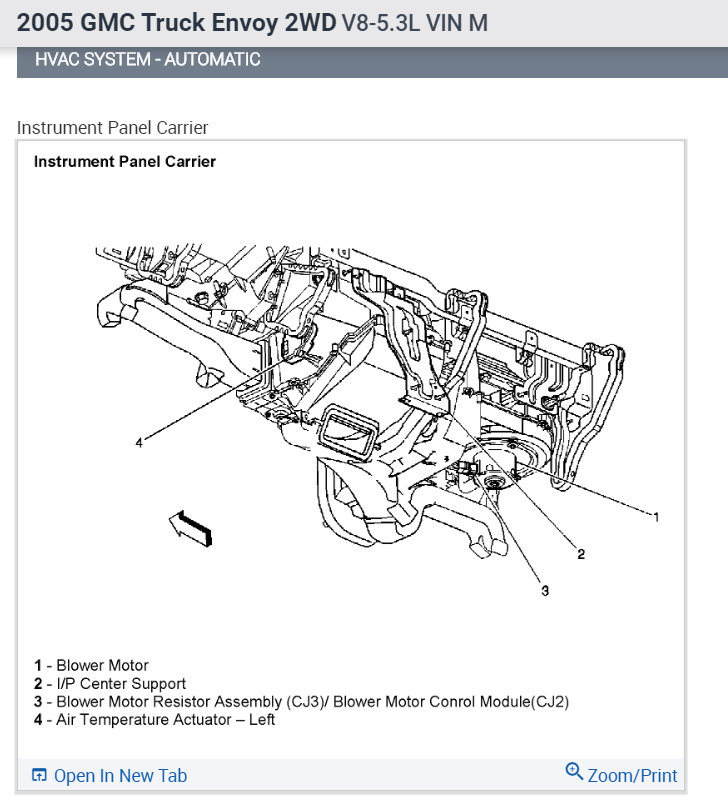 2005 GMC Truck Envoy 2WD V8-5.3L VIN M

HVAC SYSTEM - AUTOMATIC

Instrument Panel Carrier

Instrument Panel Carrier

4

1

2

3

1 - Blower Motor
2 - I/P Center Support
3 - Blower Motor Resistor Assembly (CJ3)/ Blower Motor Conrol Module(CJ2)
4 - Air Temperature Actuator – Left

Open In New Tab

Zoom/Print