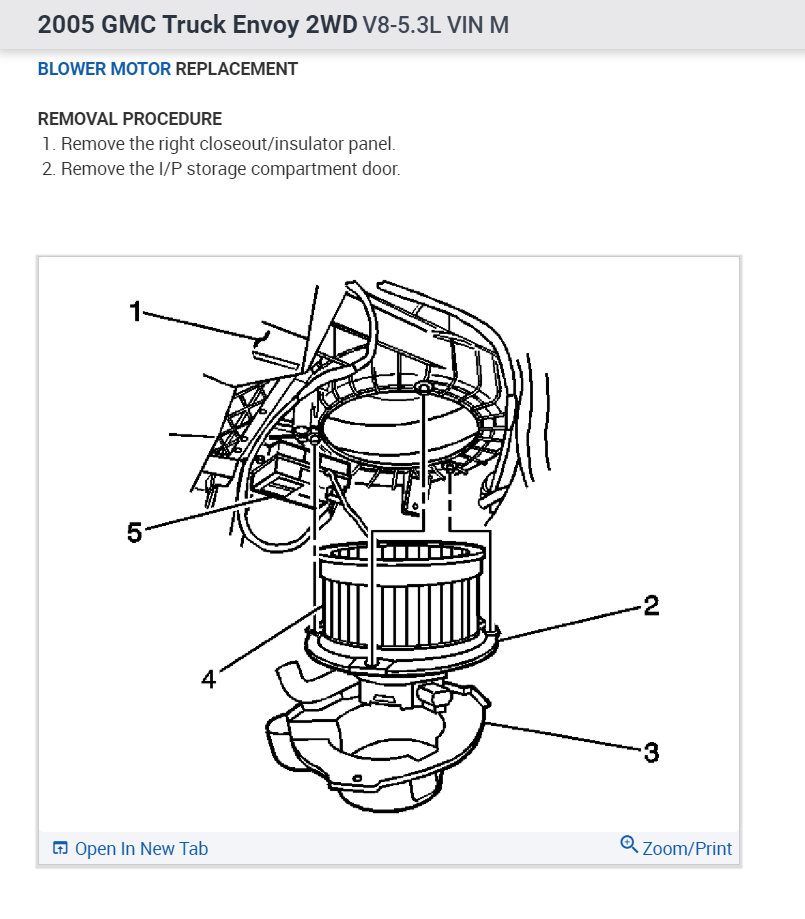 2005 GMC Truck Envoy 2WD V8-5.3L VIN M

BLOWER MOTOR REPLACEMENT

REMOVAL PROCEDURE
1. Remove the right closeout/insulator panel.
2. Remove the I/P storage compartment door.

1

5

2

4

3

Open In New Tab

Zoom/Print