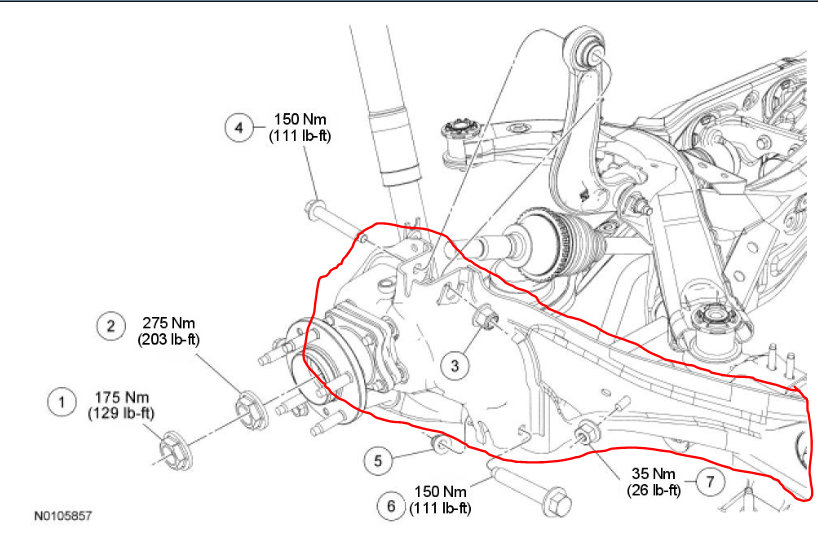 4 150 Nm (111 lb-ft)

2 275 Nm (203 lb-ft)

1 175 Nm (129 lb-ft)

3

5

6 150 Nm (111 lb-ft)

35 Nm (26 lb-ft) 7

N0105857