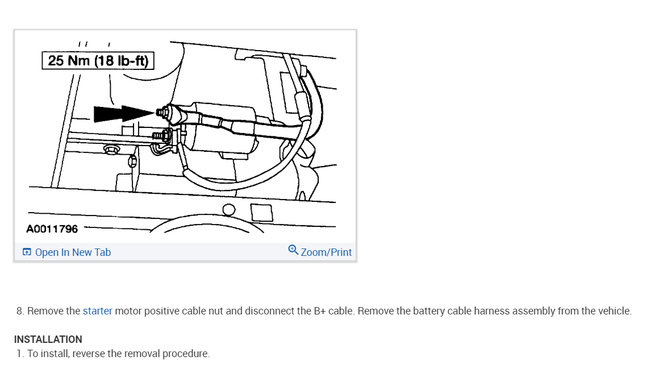 25 Nm (18 lb-ft)

A0011796

Open In New Tab

Zoom/Print

8. Remove the starter motor positive cable nut and disconnect the B+ cable. Remove the battery cable harness assembly from the vehicle.

INSTALLATION

1. To install, reverse the removal procedure.