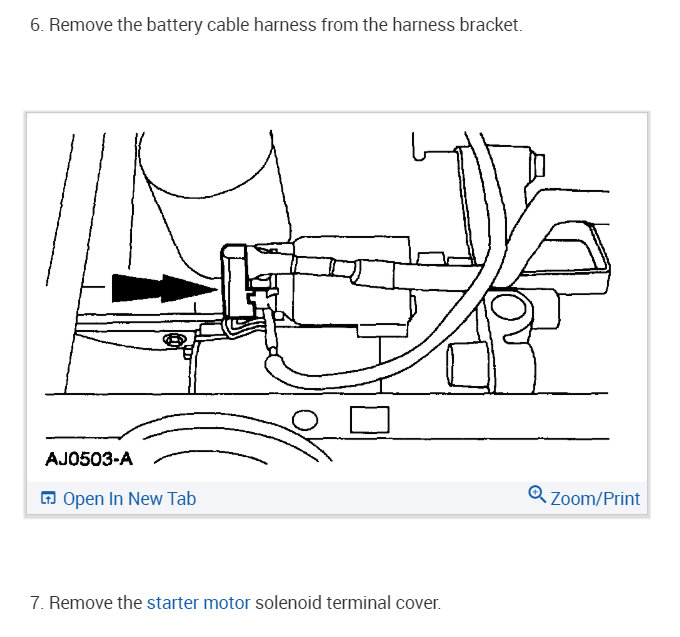 6. Remove the battery cable harness from the harness bracket.

AJ0503-A

Open In New Tab

Zoom/Print

7. Remove the starter motor solenoid terminal cover.