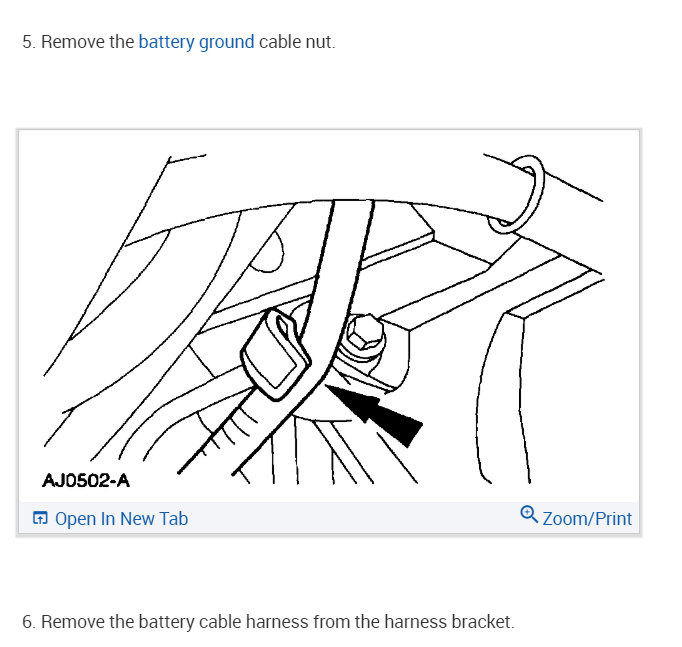 5. Remove the battery ground cable nut.

AJ0502-A

Open In New Tab

Zoom/Print

6. Remove the battery cable harness from the harness bracket.