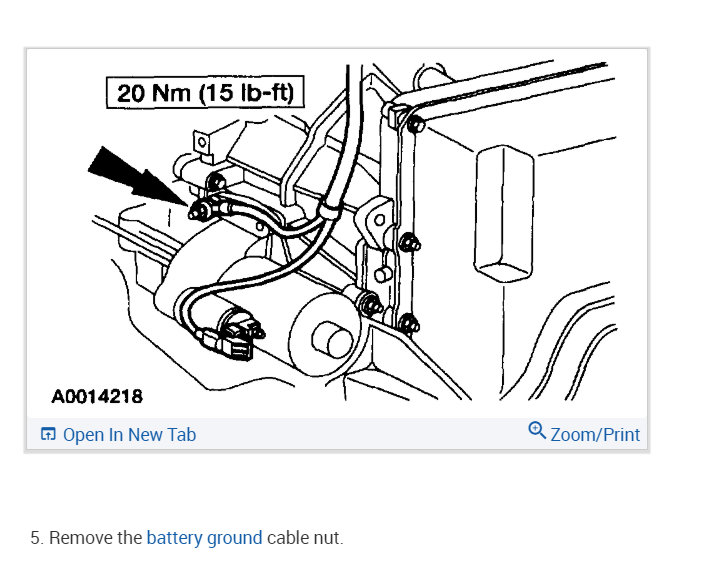 20 Nm (15 lb-ft)

A0014218

Open In New Tab

Zoom/Print

5. Remove the battery ground cable nut.