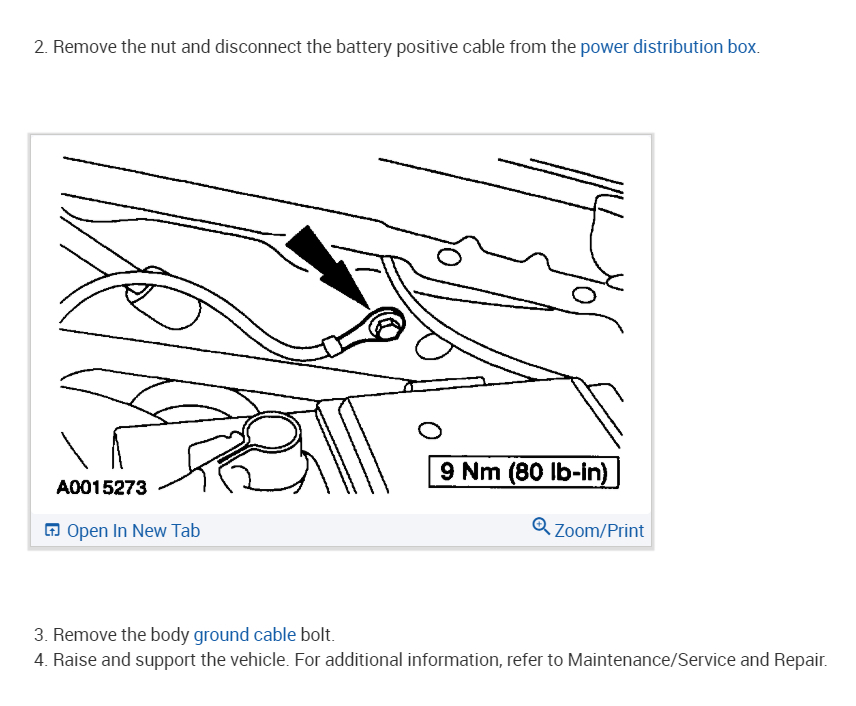 2. Remove the nut and disconnect the battery positive cable from the power distribution box.

A0015273

9 Nm (80 lb-in)

Open In New Tab

Zoom/Print

3. Remove the body ground cable bolt.
4. Raise and support the vehicle. For additional information, refer to Maintenance/Service and Repair.