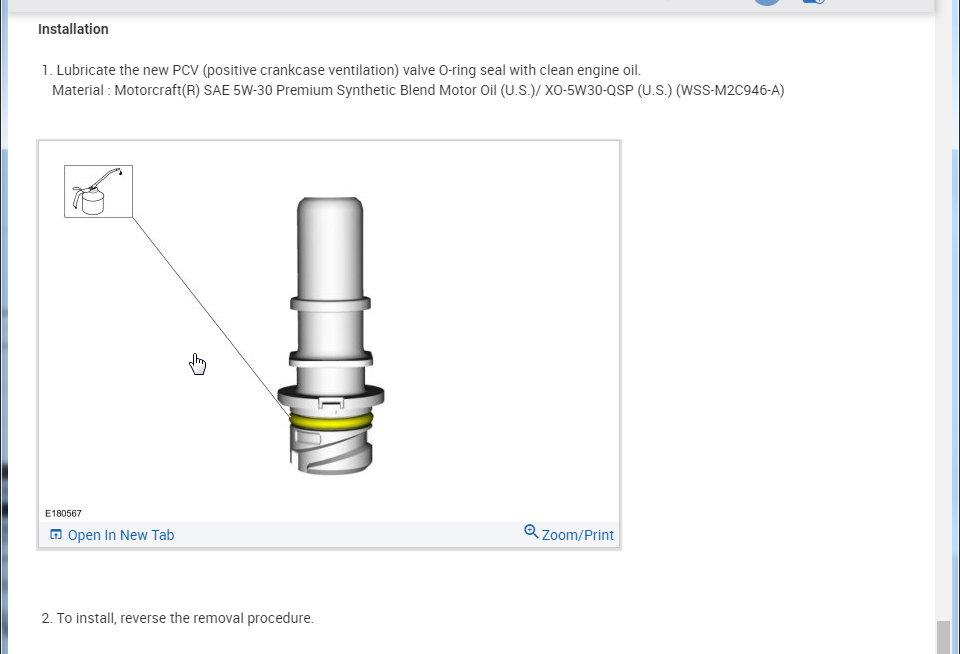 Installation

1. Lubricate the new PCV (positive crankcase ventilation) valve O-ring seal with clean engine oil.
Material : Motorcraft(R) SAE 5W-30 Premium Synthetic Blend Motor Oil (U.S.)/ XO-5W30-QSP (U.S.) (WSS-M2C946-A)

E180567

Open In New Tab

Zoom/Print

2. To install, reverse the removal procedure.