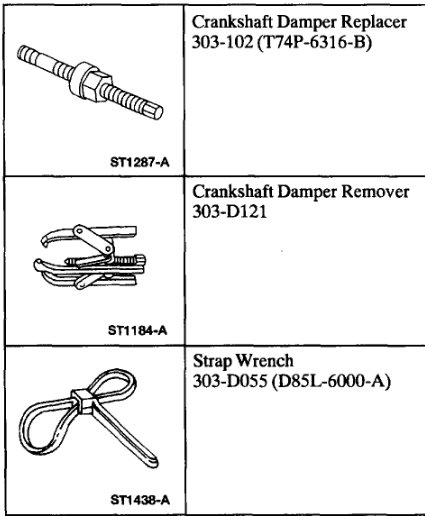 | | |
|---|---|
| ST1287-A | Crankshaft Damper Replacer 303-102 (T74P-6316-B) |
| ST1184-A | Crankshaft Damper Remover 303-D121 |
| ST1438-A | Strap Wrench 303-D055 (D85L-6000-A) |