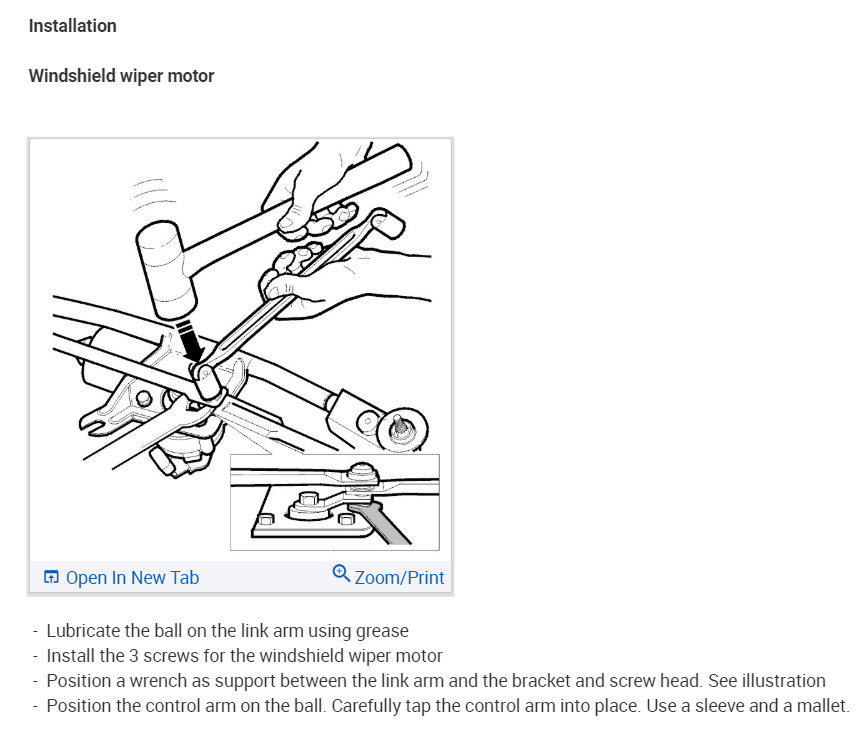 Installation

Windshield wiper motor

Open In New Tab
Zoom/Print

- Lubricate the ball on the link arm using grease
- Install the 3 screws for the windshield wiper motor
- Position a wrench as support between the link arm and the bracket and screw head. See illustration
- Position the control arm on the ball. Carefully tap the control arm into place. Use a sleeve and a mallet.