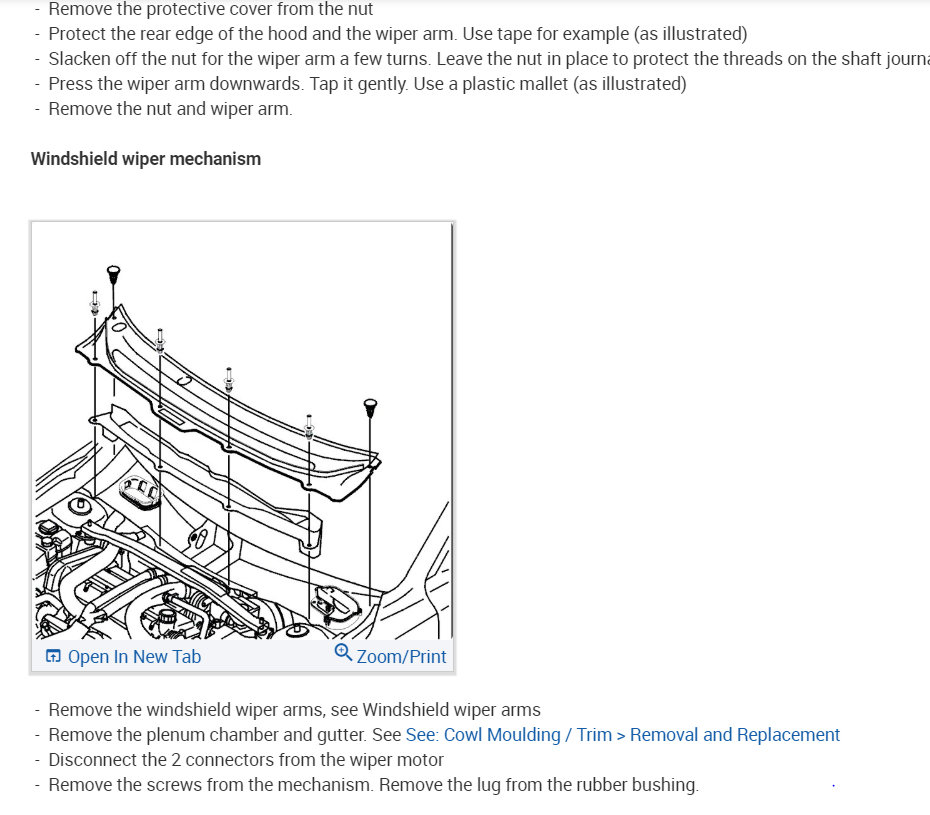 - Remove the protective cover from the nut
- Protect the rear edge of the hood and the wiper arm. Use tape for example (as illustrated)
- Slacken off the nut for the wiper arm a few turns. Leave the nut in place to protect the threads on the shaft journa
- Press the wiper arm downwards. Tap it gently. Use a plastic mallet (as illustrated)
- Remove the nut and wiper arm.

Windshield wiper mechanism

Open In New Tab
Zoom/Print

- Remove the windshield wiper arms, see Windshield wiper arms
- Remove the plenum chamber and gutter. See See: Cowl Moulding / Trim > Removal and Replacement
- Disconnect the 2 connectors from the wiper motor
- Remove the screws from the mechanism. Remove the lug from the rubber bushing.