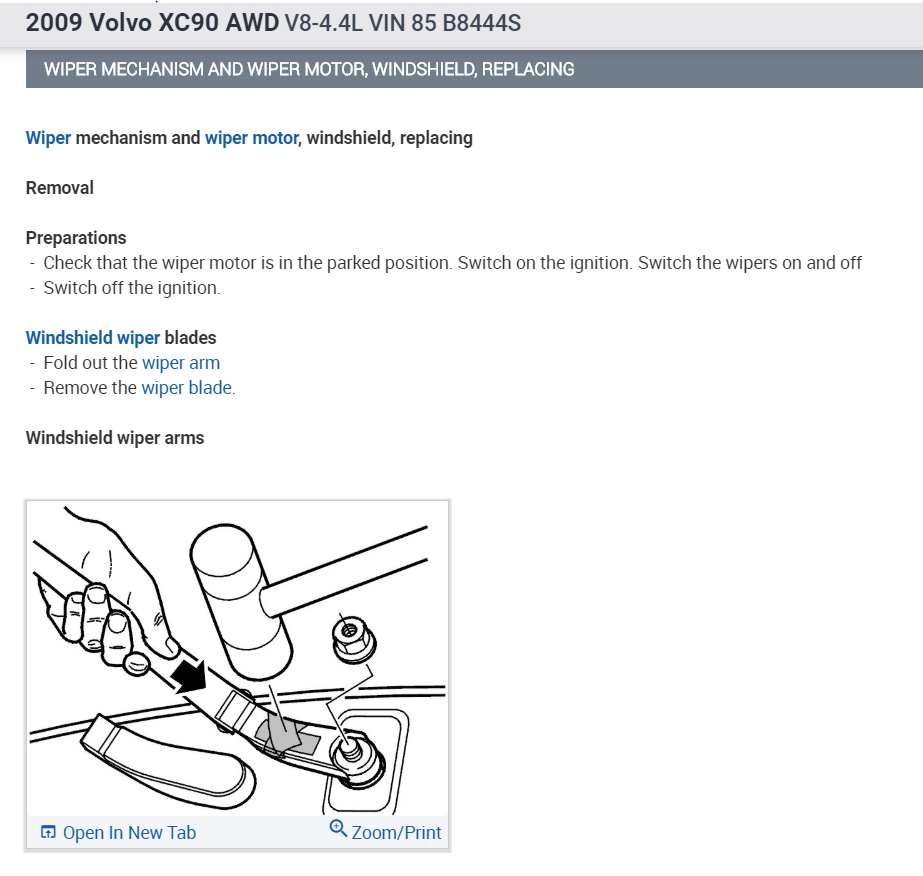 2009 Volvo XC90 AWD V8-4.4L VIN 85 B8444S

WIPER MECHANISM AND WIPER MOTOR, WINDSHIELD, REPLACING

Wiper mechanism and wiper motor, windshield, replacing

Removal

Preparations
- Check that the wiper motor is in the parked position. Switch on the ignition. Switch the wipers on and off
- Switch off the ignition.

Windshield wiper blades
- Fold out the wiper arm
- Remove the wiper blade.

Windshield wiper arms

Open In New Tab
Zoom/Print