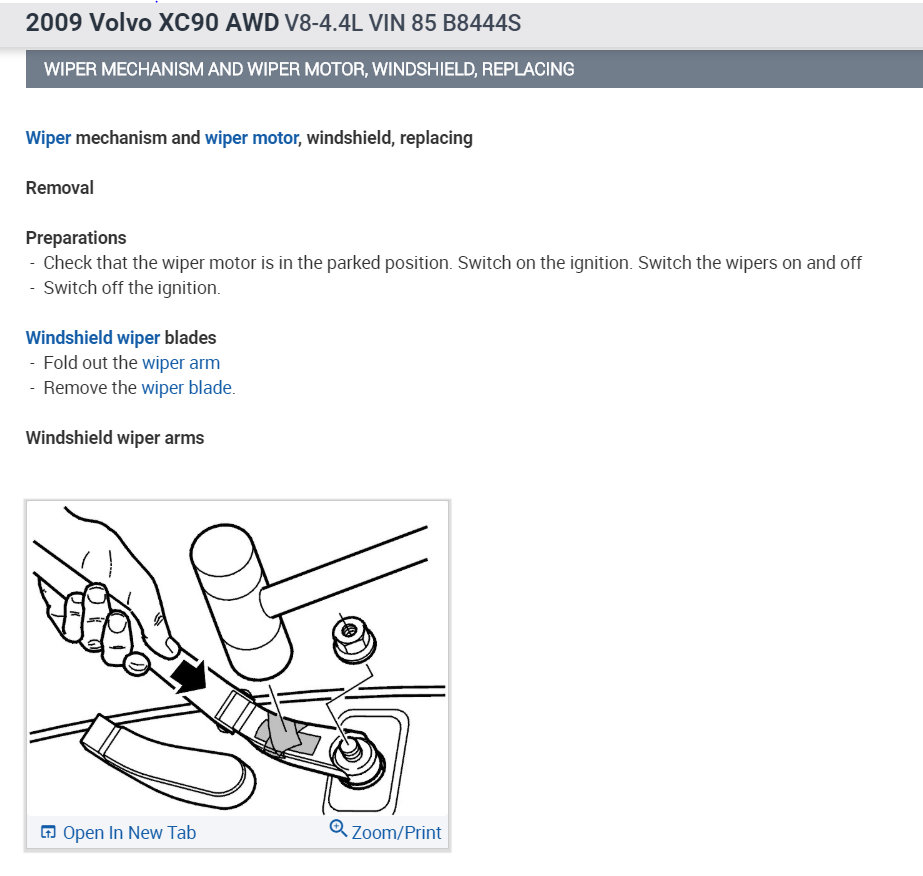 2009 Volvo XC90 AWD V8-4.4L VIN 85 B8444S

WIPER MECHANISM AND WIPER MOTOR, WINDSHIELD, REPLACING

Wiper mechanism and wiper motor, windshield, replacing

Removal

Preparations
- Check that the wiper motor is in the parked position. Switch on the ignition. Switch the wipers on and off
- Switch off the ignition.

Windshield wiper blades
- Fold out the wiper arm
- Remove the wiper blade.

Windshield wiper arms

Open In New Tab
Zoom/Print