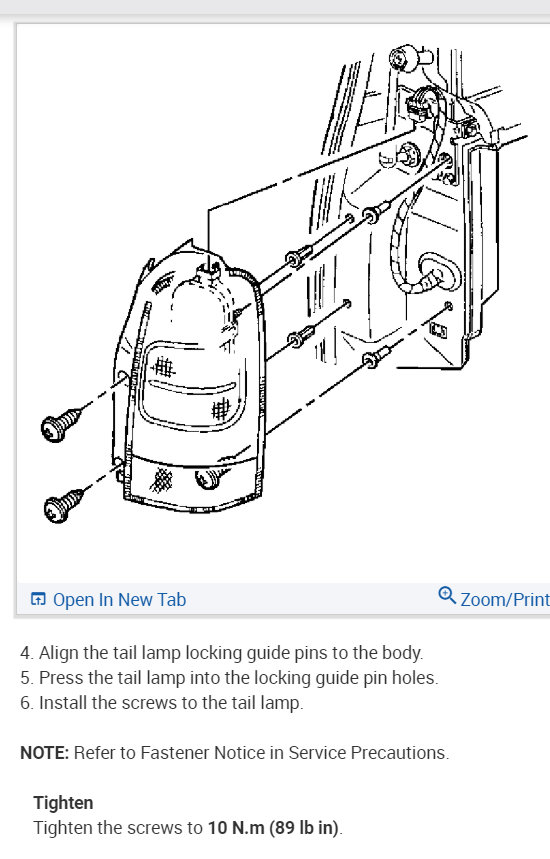 Open In New Tab

Zoom/Print

4. Align the tail lamp locking guide pins to the body.
5. Press the tail lamp into the locking guide pin holes.
6. Install the screws to the tail lamp.

NOTE: Refer to Fastener Notice in Service Precautions.

Tighten
Tighten the screws to 10 N.m (89 lb in).