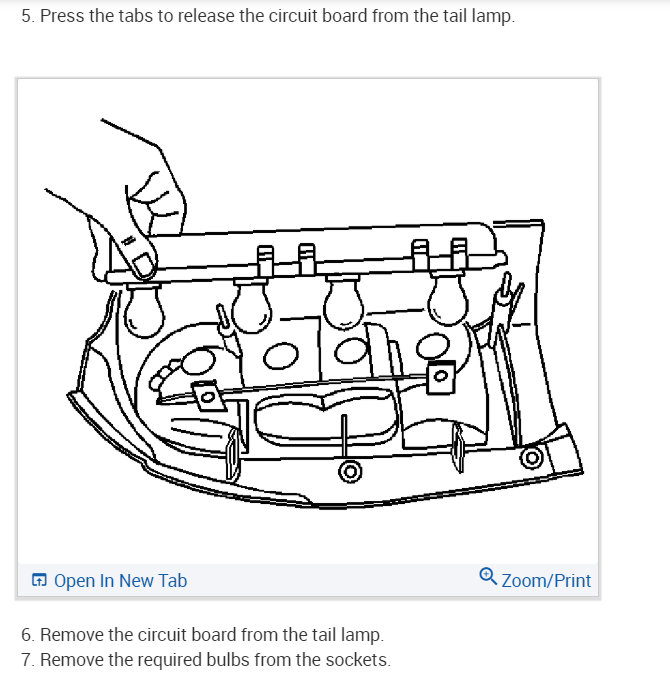 5. Press the tabs to release the circuit board from the tail lamp.

Open In New Tab

Zoom/Print

6. Remove the circuit board from the tail lamp.
7. Remove the required bulbs from the sockets.