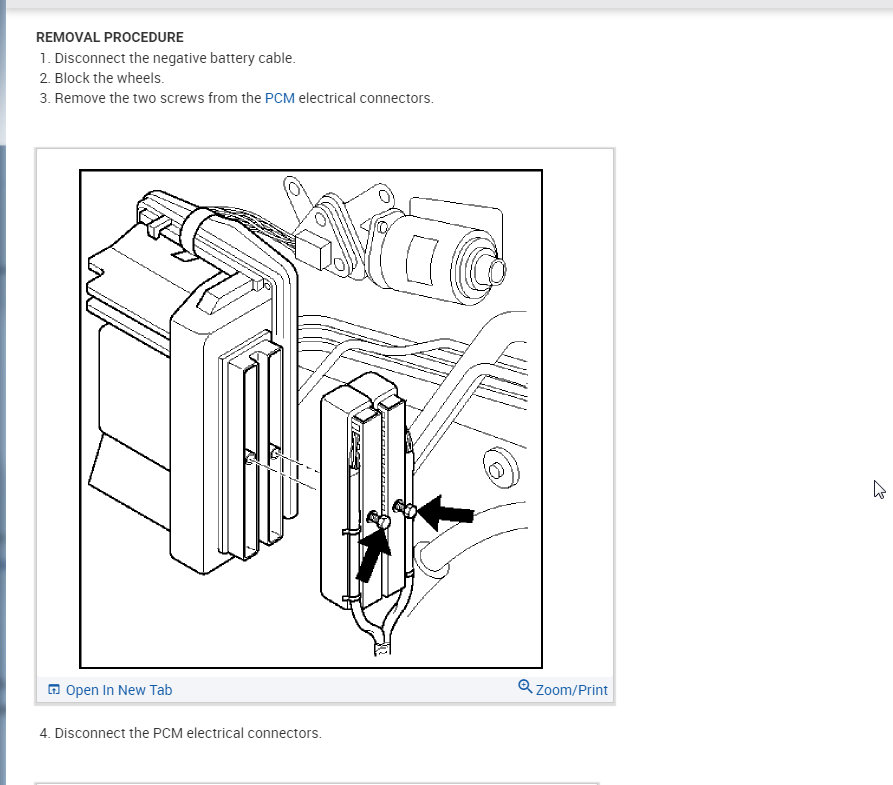 REMOVAL PROCEDURE
1. Disconnect the negative battery cable.
2. Block the wheels.
3. Remove the two screws from the PCM electrical connectors.

Open In New Tab
Zoom/Print

4. Disconnect the PCM electrical connectors.