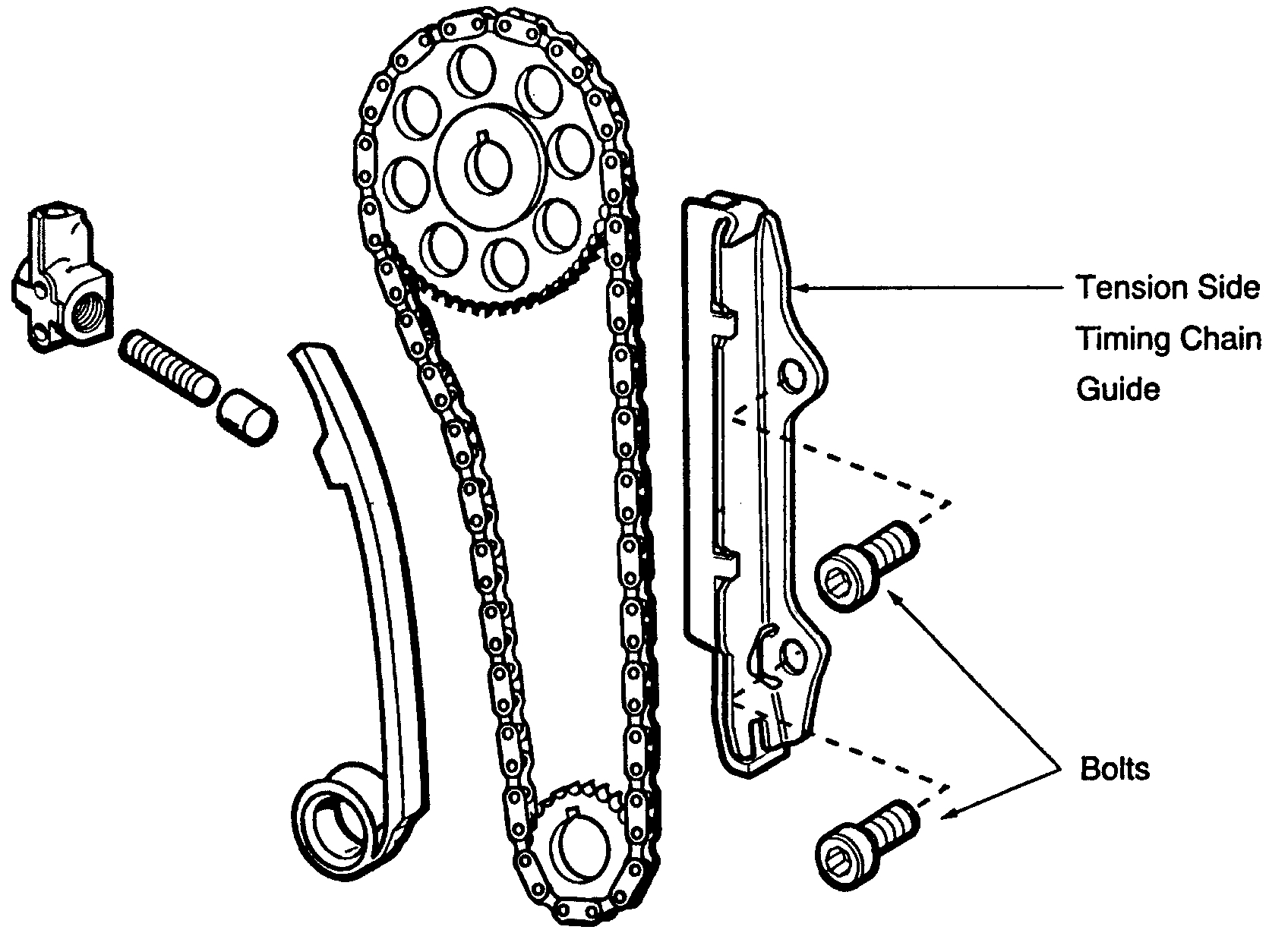 Tension Side
Timing Chain
Guide

Bolts