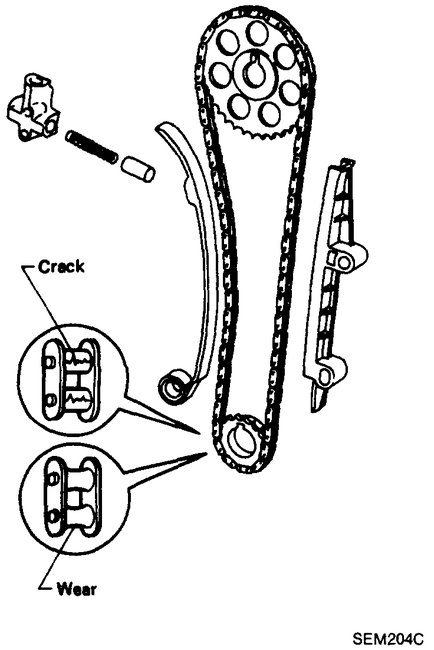 Crack

Wear

SEM204C