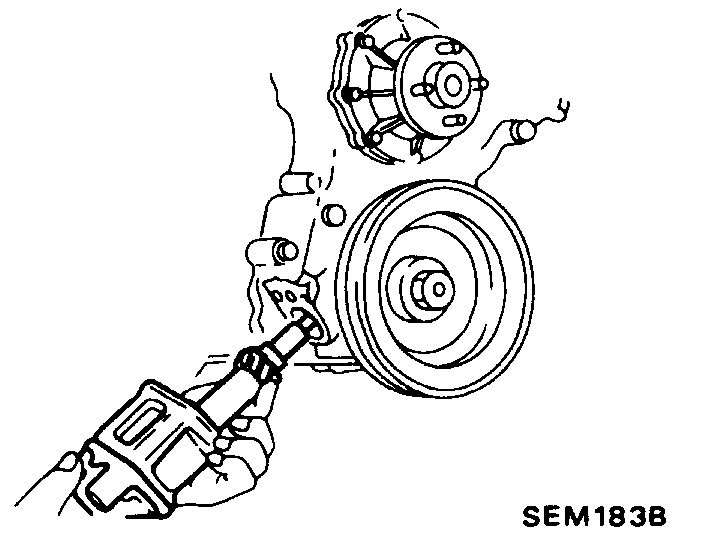 SEM183B