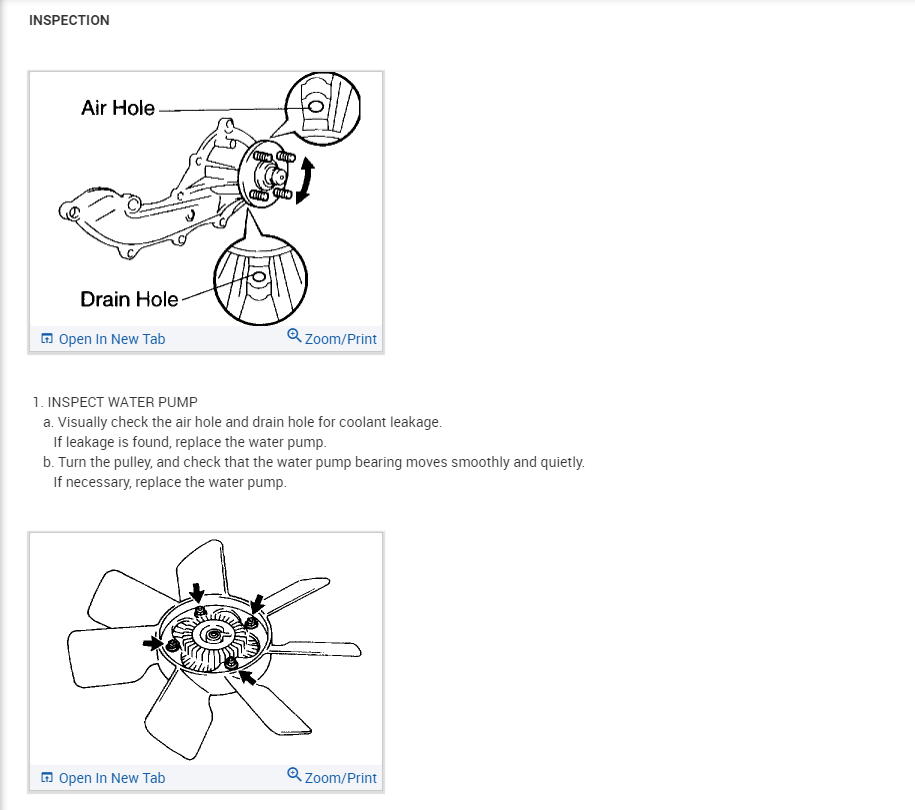 INSPECTION

Air Hole

Drain Hole

Open In New Tab Zoom/Print

1. INSPECT WATER PUMP
a. Visually check the air hole and drain hole for coolant leakage.
If leakage is found, replace the water pump.
b. Turn the pulley, and check that the water pump bearing moves smoothly and quietly.
If necessary, replace the water pump.

Open In New Tab Zoom/Print