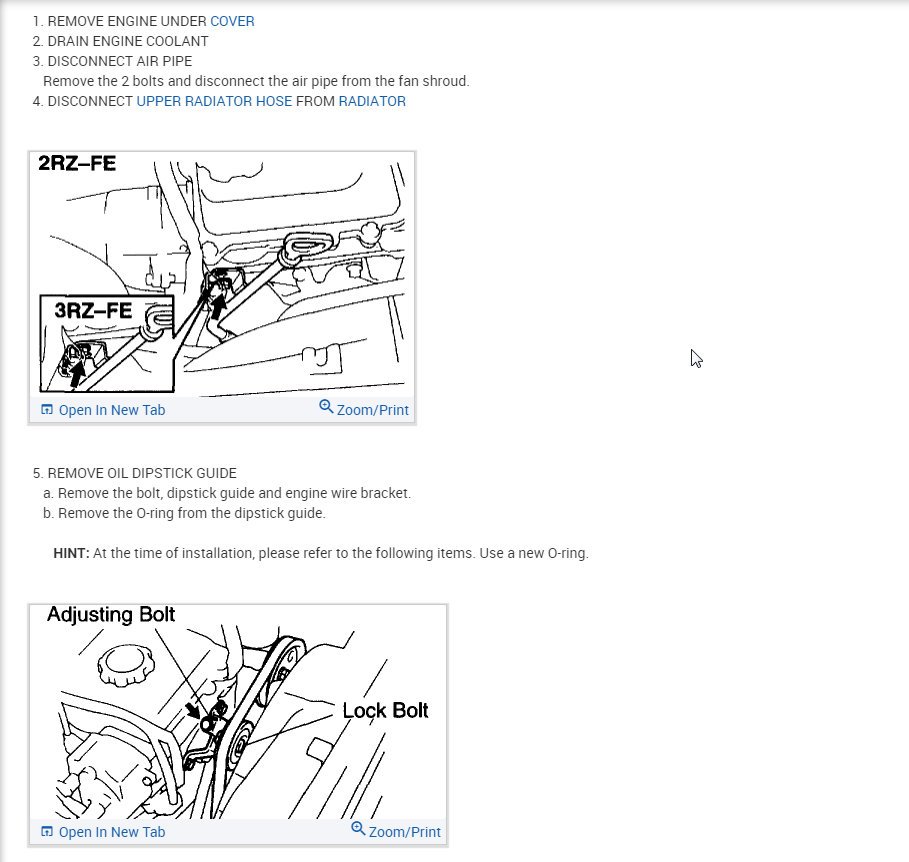 1. REMOVE ENGINE UNDER COVER
2. DRAIN ENGINE COOLANT
3. DISCONNECT AIR PIPE
Remove the 2 bolts and disconnect the air pipe from the fan shroud.
4. DISCONNECT UPPER RADIATOR HOSE FROM RADIATOR

2RZ–FE

3RZ–FE

Open In New Tab
Zoom/Print

5. REMOVE OIL DIPSTICK GUIDE
a. Remove the bolt, dipstick guide and engine wire bracket.
b. Remove the O-ring from the dipstick guide.

HINT: At the time of installation, please refer to the following items. Use a new O-ring.

Adjusting Bolt

Lock Bolt

Open In New Tab
Zoom/Print