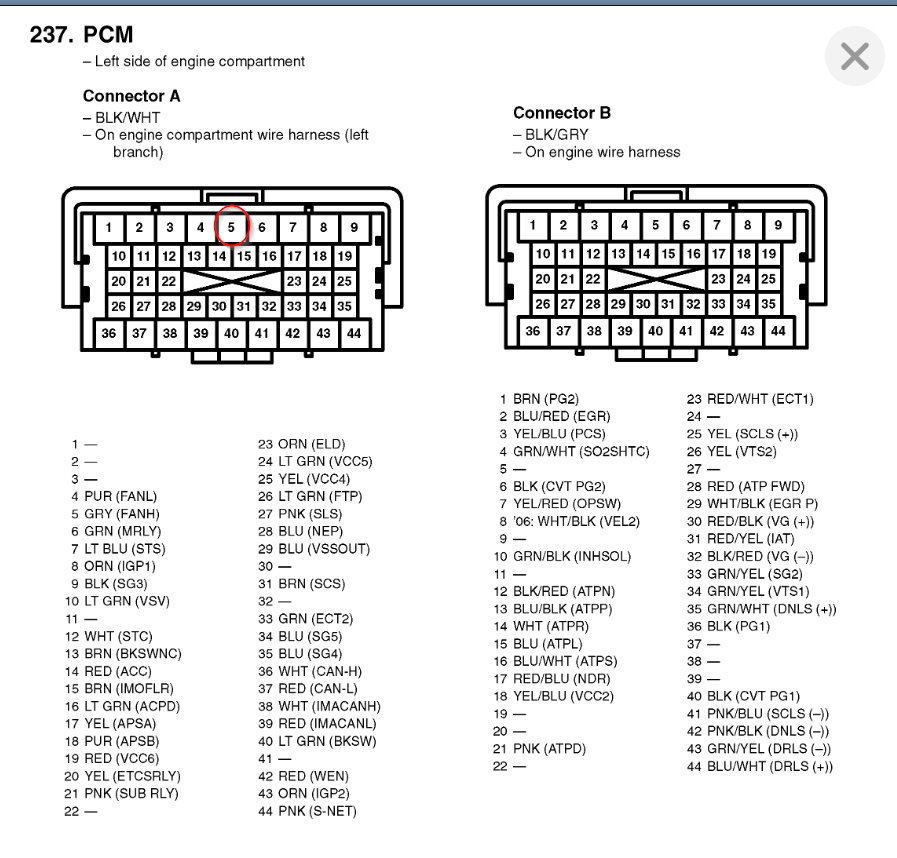 237. PCM
– Left side of engine compartment

Connector A
– BLK/WHT
– On engine compartment wire harness (left branch)

1 2 3 4 5 6 7 8 9
10 11 12 13 14 15 16 17 18 19
20 21 22 23 24 25
26 27 28 29 30 31 32 33 34 35
36 37 38 39 40 41 42 43 44

1 —
2 —
3 —
4 PUR (FANL)
5 GRY (FANH)
6 GRN (MRLY)
7 LT BLU (STS)
8 ORN (IGP1)
9 BLK (SG3)
10 LT GRN (VSV)
11 —
12 WHT (STC)
13 BRN (BKSWNC)
14 RED (ACC)
15 BRN (IMOFLR)
16 LT GRN (ACPD)
17 YEL (APSA)
18 PUR (APSB)
19 RED (VCC6)
20 YEL (ETCSRLY)
21 PNK (SUB RLY)
22 —

23 ORN (ELD)
24 LT GRN (VCC5)
25 YEL (VCC4)
26 LT GRN (FTP)
27 PNK (SLS)
28 BLU (NEP)
29 BLU (VSSOUT)
30 —
31 BRN (SCS)
32 —
33 GRN (ECT2)
34 BLU (SG5)
35 BLU (SG4)
36 WHT (CAN-H)
37 RED (CAN-L)
38 WHT (IMACANH)
39 RED (IMACANL)
40 LT GRN (BKSW)
41 —
42 RED (WEN)
43 ORN (IGP2)
44 PNK (S-NET)

Connector B
– BLK/GRY
– On engine wire harness

1 2 3 4 5 6 7 8 9
10 11 12 13 14 15 16 17 18 19
20 21 22 23 24 25
26 27 28 29 30 31 32 33 34 35
36 37 38 39 40 41 42 43 44

1 BRN (PG2)
2 BLU/RED (EGR)
3 YEL/BLU (PCS)
4 GRN/WHT (SO2SHTC)
5 —
6 BLK (CVT PG2)
7 YEL/RED (OPSW)
8 '06: WHT/BLK (VEL2)
9 —
10 GRN/BLK (INHSOL)
11 —
12 BLK/RED (ATPN)
13 BLU/BLK (ATPP)
14 WHT (ATPR)
15 BLU (ATPL)
16 BLU/WHT (ATPS)
17 RED/BLU (NDR)
18 YEL/BLU (VCC2)
19 —
20 —
21 PNK (ATPD)
22 —

23 RED/WHT (ECT1)
24 —
25 YEL (SCLS (+))
26 YEL (VTS2)
27 —
28 RED (ATP FWD)
29 WHT/BLK (EGR P)
30 RED/BLK (VG (+))
31 RED/YEL (IAT)
32 BLK/RED (VG (–))
33 GRN/YEL (SG2)
34 GRN/YEL (VTS1)
35 GRN/WHT (DNLS (+))
36 BLK (PG1)
37 —
38 —
39 —
40 BLK (CVT PG1)
41 PNK/BLU (SCLS (–))
42 PNK/BLK (DNLS (–))
43 GRN/YEL (DRLS (–))
44 BLU/WHT (DRLS (+))