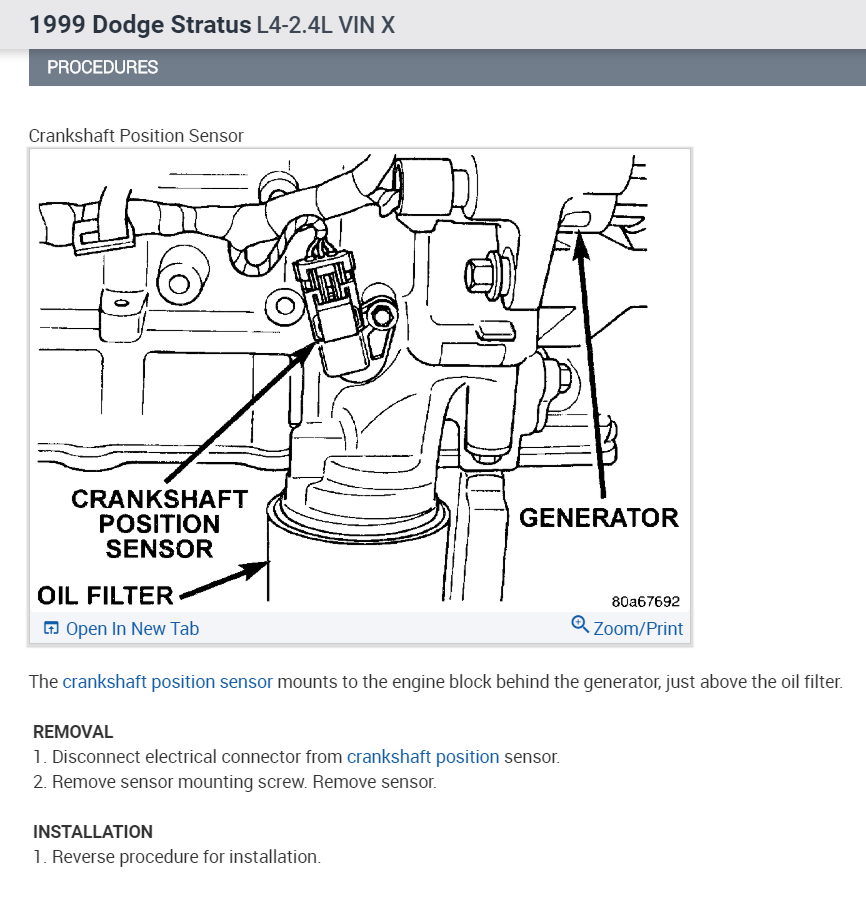 1999 Dodge Stratus L4-2.4L VIN X

PROCEDURES

Crankshaft Position Sensor

CRANKSHAFT POSITION SENSOR

GENERATOR

OIL FILTER

80a67692

Open In New Tab

Zoom/Print

The crankshaft position sensor mounts to the engine block behind the generator, just above the oil filter.

REMOVAL
1. Disconnect electrical connector from crankshaft position sensor.
2. Remove sensor mounting screw. Remove sensor.

INSTALLATION
1. Reverse procedure for installation.