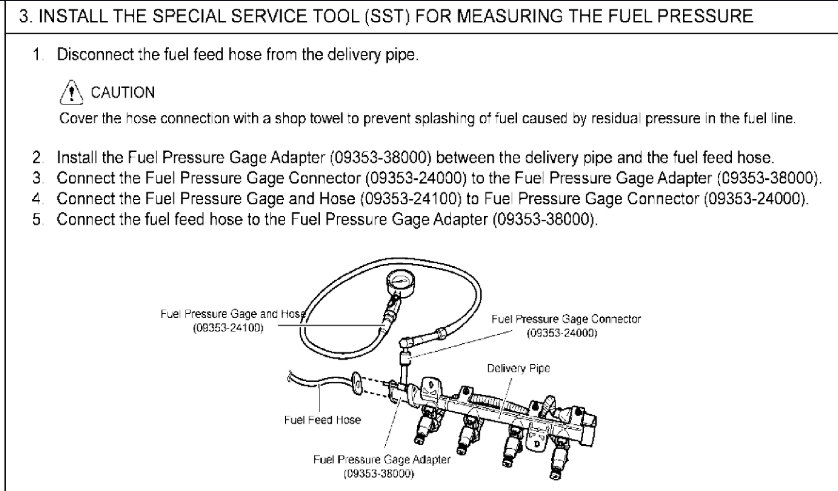 3. INSTALL THE SPECIAL SERVICE TOOL (SST) FOR MEASURING THE FUEL PRESSURE

1. Disconnect the fuel feed hose from the delivery pipe.

CAUTION
Cover the hose connection with a shop towel to prevent splashing of fuel caused by residual pressure in the fuel line.

2. Install the Fuel Pressure Gage Adapter (09353-38000) between the delivery pipe and the fuel feed hose.
3. Connect the Fuel Pressure Gage Connector (09353-24000) to the Fuel Pressure Gage Adapter (09353-38000).
4. Connect the Fuel Pressure Gage and Hose (09353-24100) to Fuel Pressure Gage Connector (09353-24000).
5. Connect the fuel feed hose to the Fuel Pressure Gage Adapter (09353-38000).

Fuel Pressure Gage and Hose (09353-24100)
Fuel Pressure Gage Connector (09353-24000)
Delivery Pipe
Fuel Feed Hose
Fuel Pressure Gage Adapter (09353-38000)