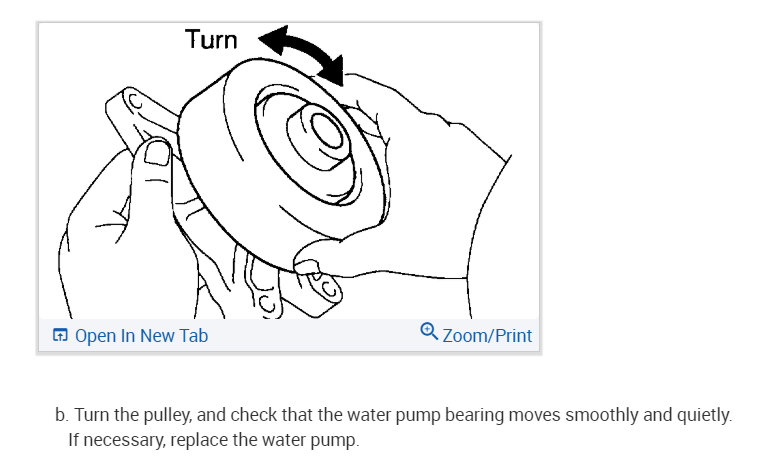 Turn

Open In New Tab

Zoom/Print

b. Turn the pulley, and check that the water pump bearing moves smoothly and quietly. If necessary, replace the water pump.