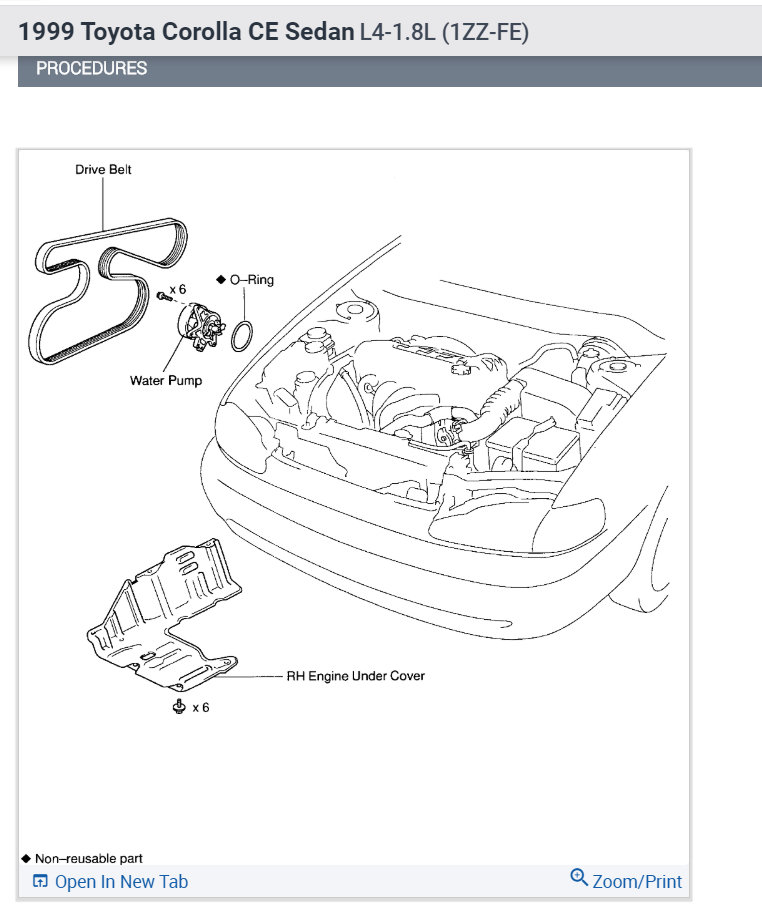 1999 Toyota Corolla CE Sedan L4-1.8L (1ZZ-FE)

PROCEDURES

Drive Belt

x 6

◆ O–Ring

Water Pump

RH Engine Under Cover

x 6

◆ Non–reusable part

Open In New Tab

Zoom/Print