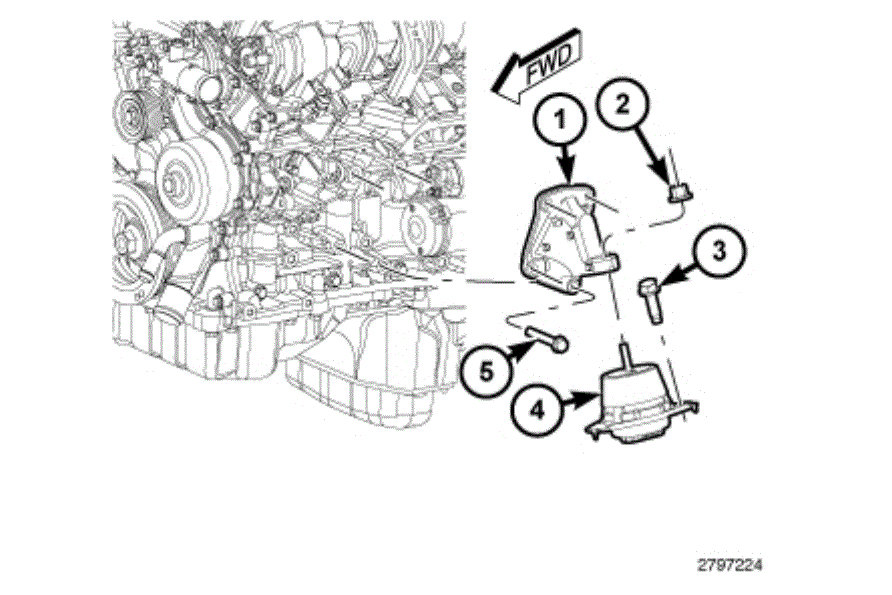 FWD
1
2
3
5
4
2797224