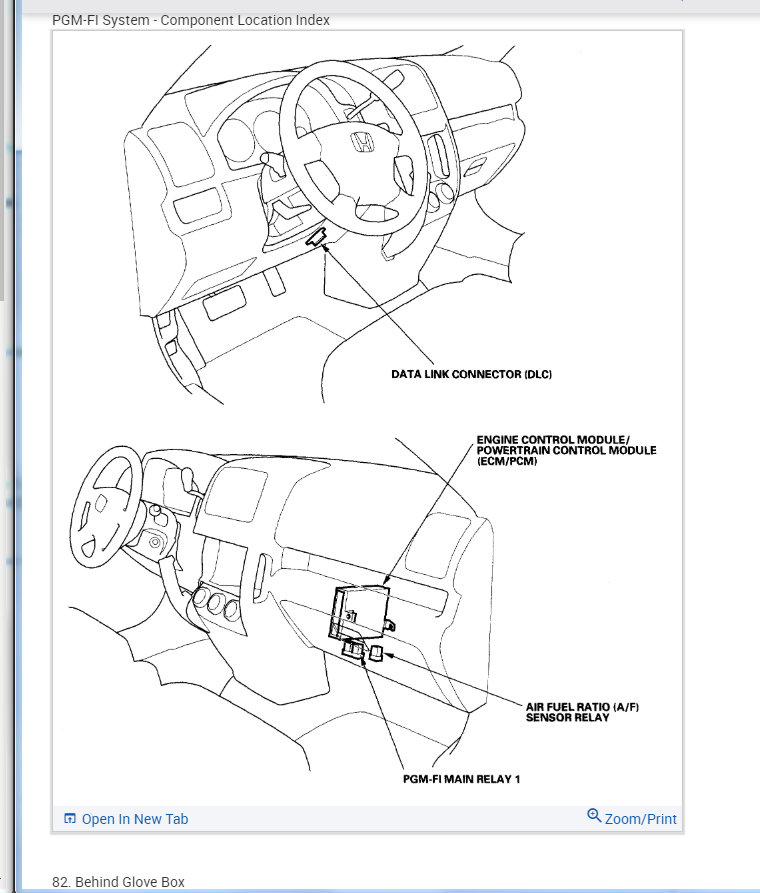 PGM-FI System - Component Location Index

DATA LINK CONNECTOR (DLC)

ENGINE CONTROL MODULE/ POWERTRAIN CONTROL MODULE (ECM/PCM)

AIR FUEL RATIO (A/F) SENSOR RELAY

PGM-FI MAIN RELAY 1

Open In New Tab

Zoom/Print

82. Behind Glove Box