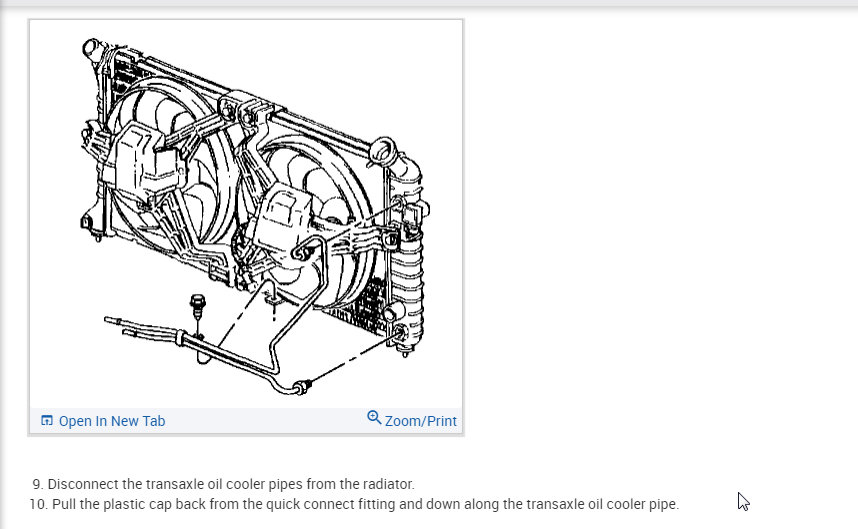 Open In New Tab
Zoom/Print

9. Disconnect the transaxle oil cooler pipes from the radiator.
10. Pull the plastic cap back from the quick connect fitting and down along the transaxle oil cooler pipe.