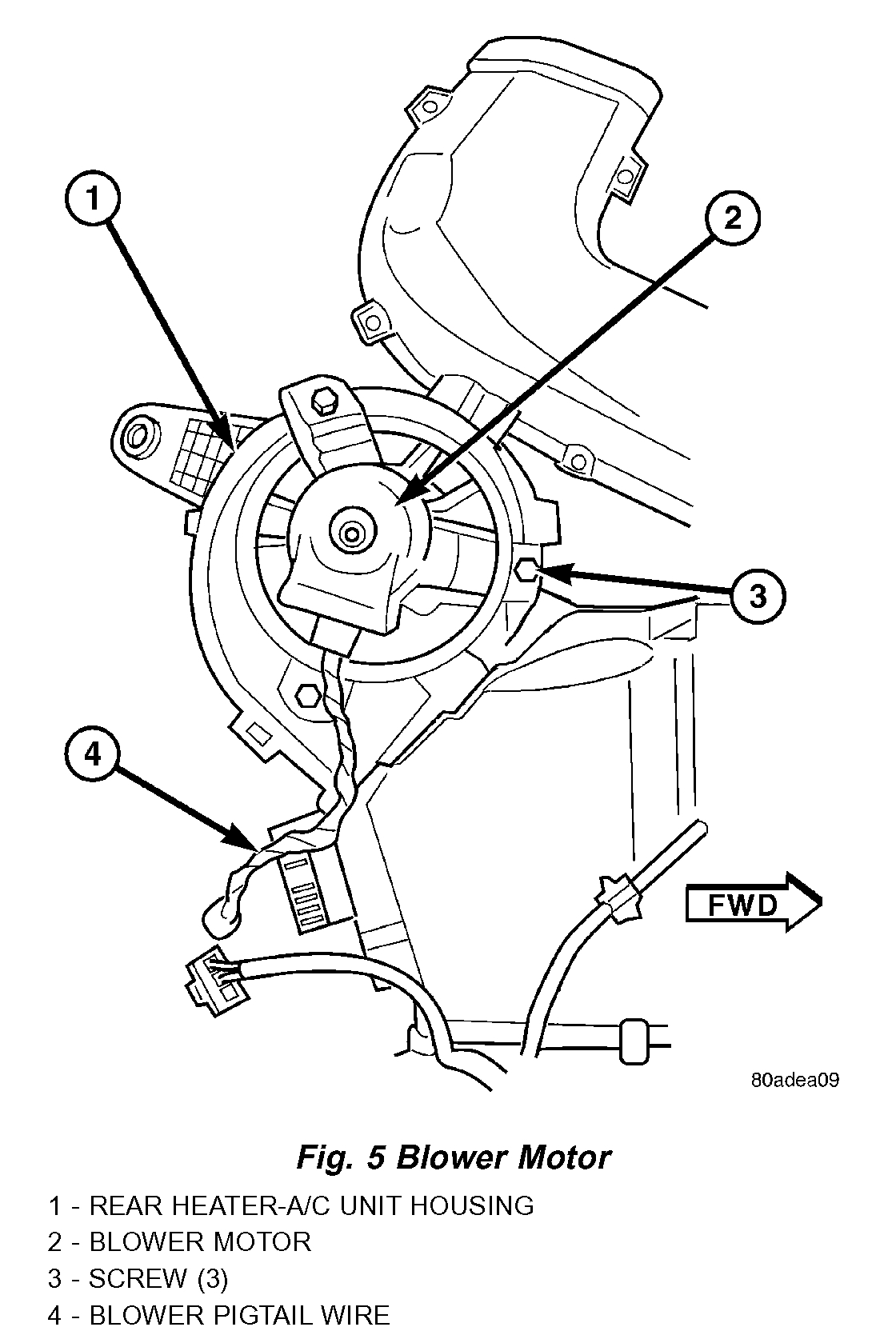 1

2

3

4

FWD

80adea09

Fig. 5 Blower Motor

1 - REAR HEATER-A/C UNIT HOUSING
2 - BLOWER MOTOR
3 - SCREW (3)
4 - BLOWER PIGTAIL WIRE