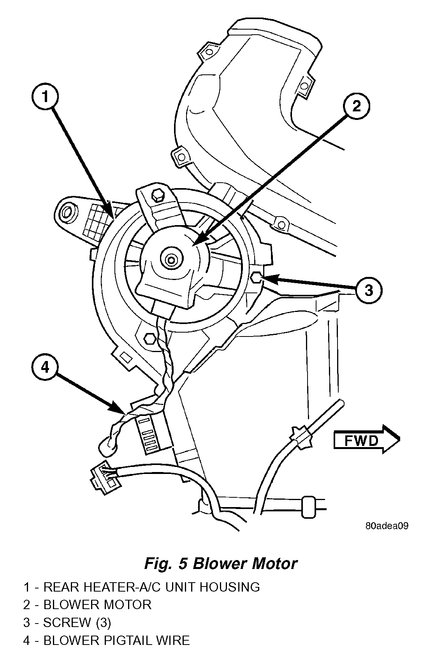 1

2

3

4

FWD

80adea09

Fig. 5 Blower Motor

1 - REAR HEATER-A/C UNIT HOUSING
2 - BLOWER MOTOR
3 - SCREW (3)
4 - BLOWER PIGTAIL WIRE