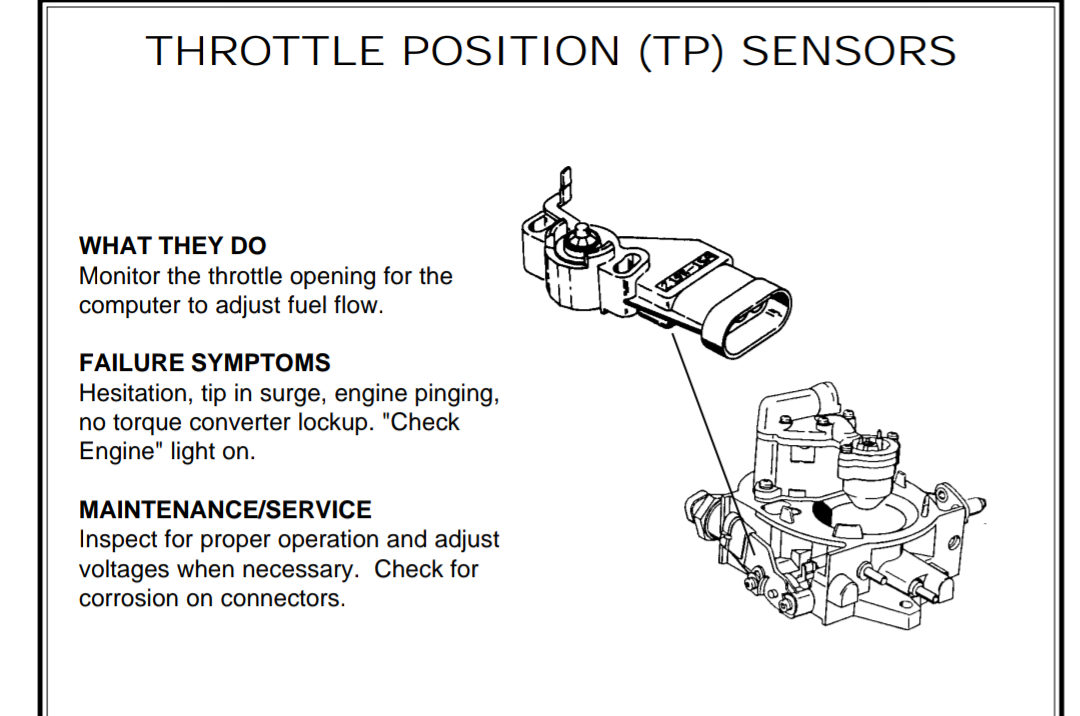 THROTTLE POSITION (TP) SENSORS

WHAT THEY DO
Monitor the throttle opening for the computer to adjust fuel flow.

FAILURE SYMPTOMS
Hesitation, tip in surge, engine pinging, no torque converter lockup. "Check Engine" light on.

MAINTENANCE/SERVICE
Inspect for proper operation and adjust voltages when necessary. Check for corrosion on connectors.