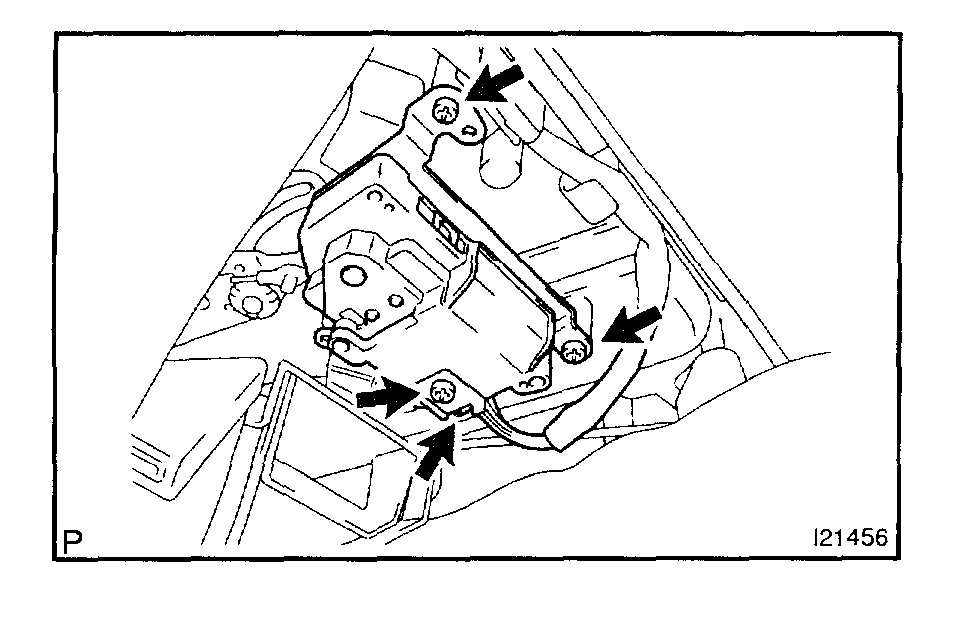 P

I21456