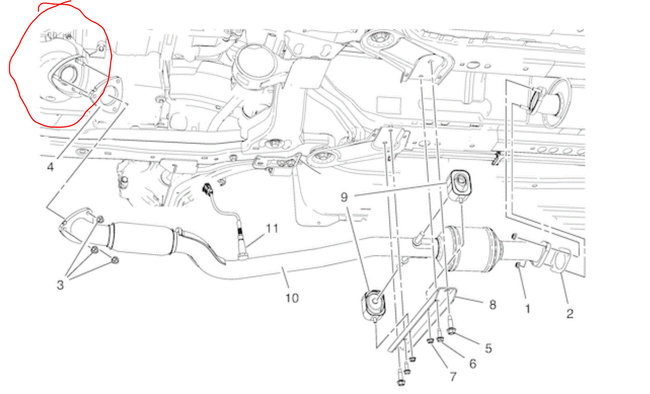 4
9
11
3
10
8
1
2
5
6
7