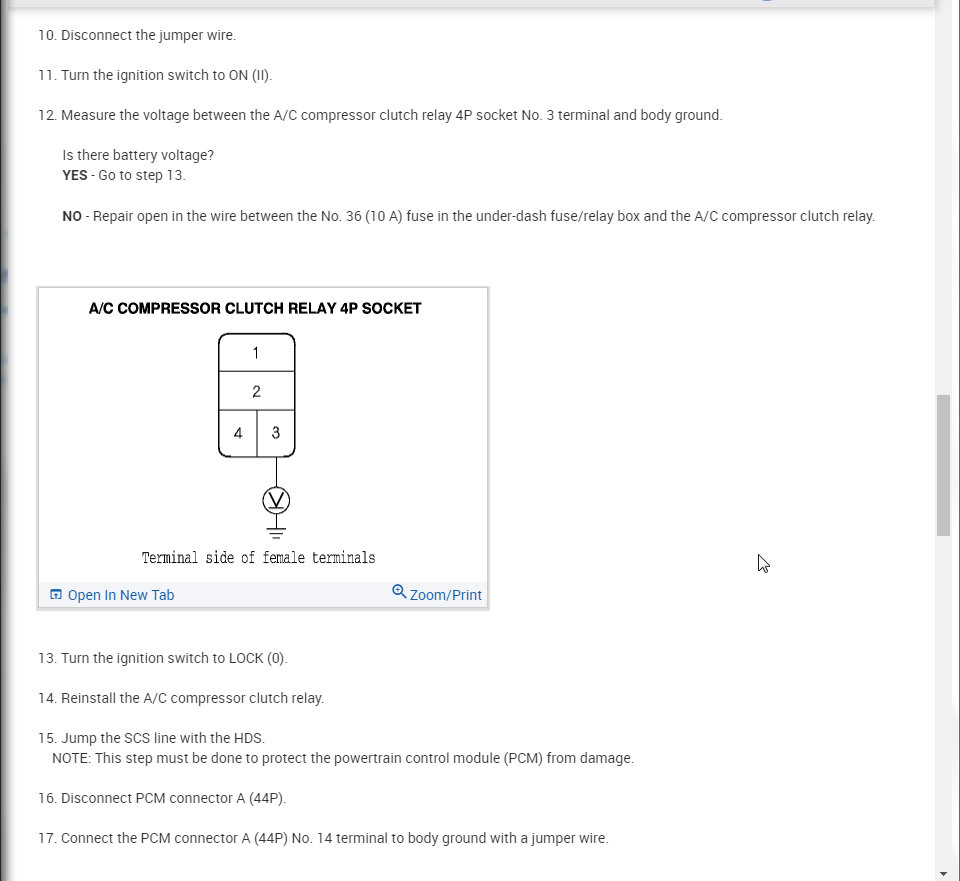 10. Disconnect the jumper wire.

11. Turn the ignition switch to ON (II).

12. Measure the voltage between the A/C compressor clutch relay 4P socket No. 3 terminal and body ground.

Is there battery voltage?
YES - Go to step 13.

NO - Repair open in the wire between the No. 36 (10 A) fuse in the under-dash fuse/relay box and the A/C compressor clutch relay.

A/C COMPRESSOR CLUTCH RELAY 4P SOCKET

1
2
4 3

V

Terminal side of female terminals

Open In New Tab
Zoom/Print

13. Turn the ignition switch to LOCK (0).

14. Reinstall the A/C compressor clutch relay.

15. Jump the SCS line with the HDS.
NOTE: This step must be done to protect the powertrain control module (PCM) from damage.

16. Disconnect PCM connector A (44P).

17. Connect the PCM connector A (44P) No. 14 terminal to body ground with a jumper wire.