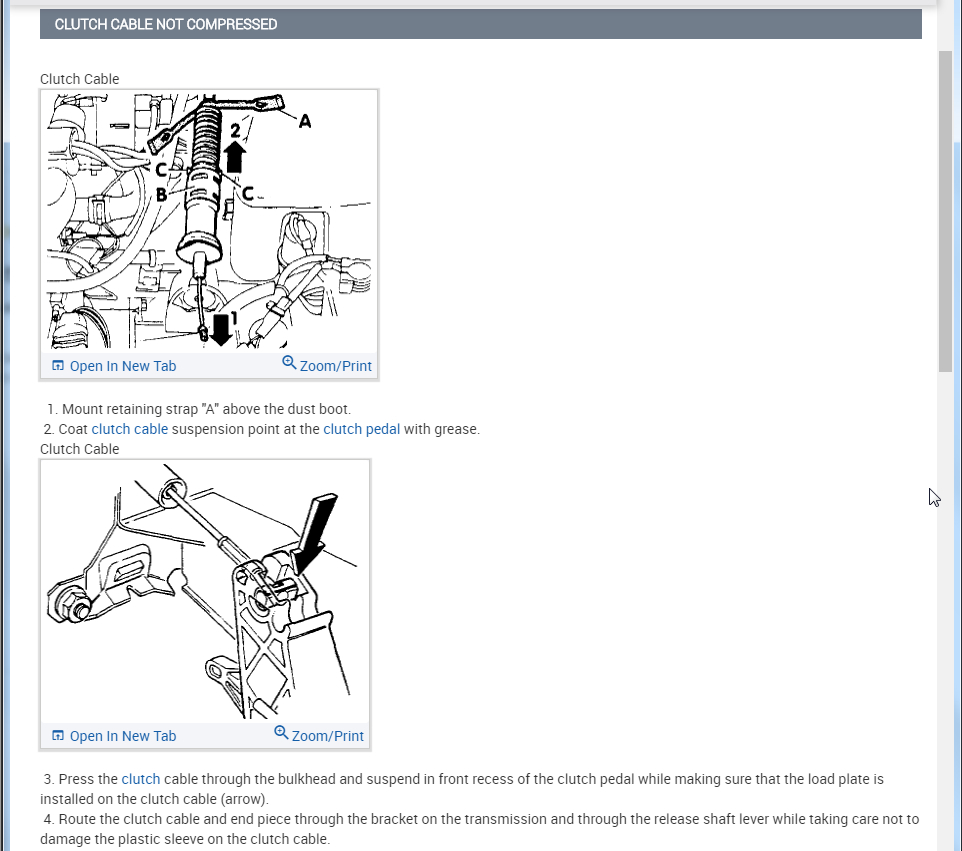 CLUTCH CABLE NOT COMPRESSED

Clutch Cable

A
2
C
B
C
1

Open In New Tab
Zoom/Print

1. Mount retaining strap "A" above the dust boot.
2. Coat clutch cable suspension point at the clutch pedal with grease.

Clutch Cable

Open In New Tab
Zoom/Print

3. Press the clutch cable through the bulkhead and suspend in front recess of the clutch pedal while making sure that the load plate is installed on the clutch cable (arrow).
4. Route the clutch cable and end piece through the bracket on the transmission and through the release shaft lever while taking care not to damage the plastic sleeve on the clutch cable.