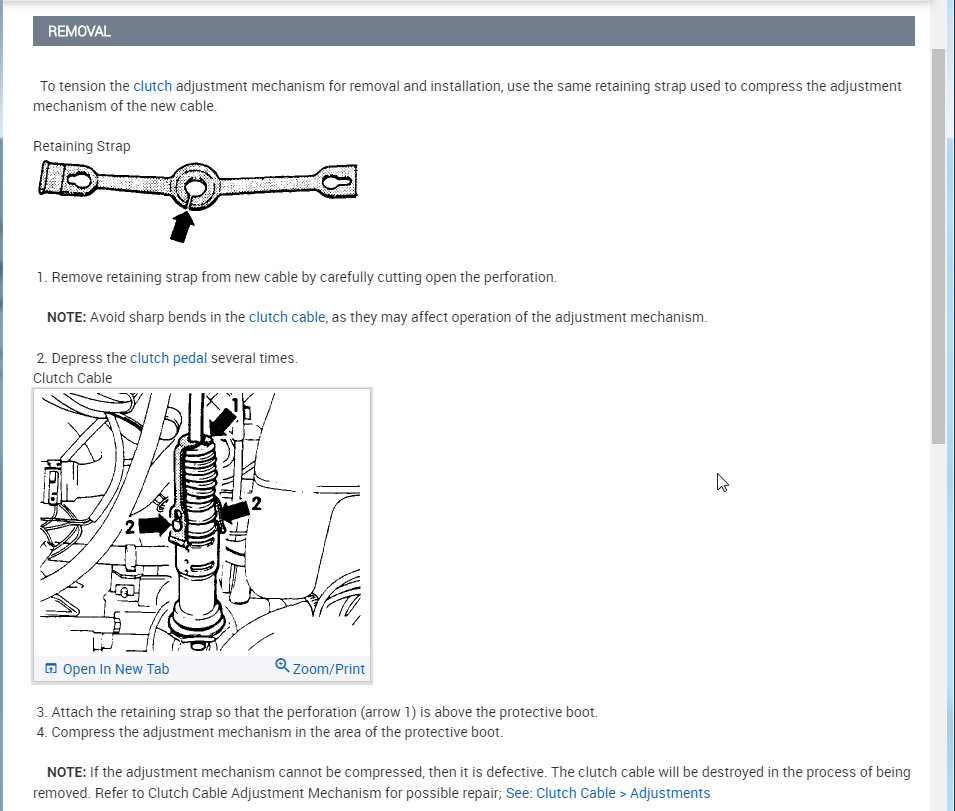 REMOVAL

To tension the clutch adjustment mechanism for removal and installation, use the same retaining strap used to compress the adjustment mechanism of the new cable.

Retaining Strap

1. Remove retaining strap from new cable by carefully cutting open the perforation.

NOTE: Avoid sharp bends in the clutch cable, as they may affect operation of the adjustment mechanism.

2. Depress the clutch pedal several times.

Clutch Cable

1

2

2

Open In New Tab

Zoom/Print

3. Attach the retaining strap so that the perforation (arrow 1) is above the protective boot.
4. Compress the adjustment mechanism in the area of the protective boot.

NOTE: If the adjustment mechanism cannot be compressed, then it is defective. The clutch cable will be destroyed in the process of being removed. Refer to Clutch Cable Adjustment Mechanism for possible repair; See: Clutch Cable > Adjustments