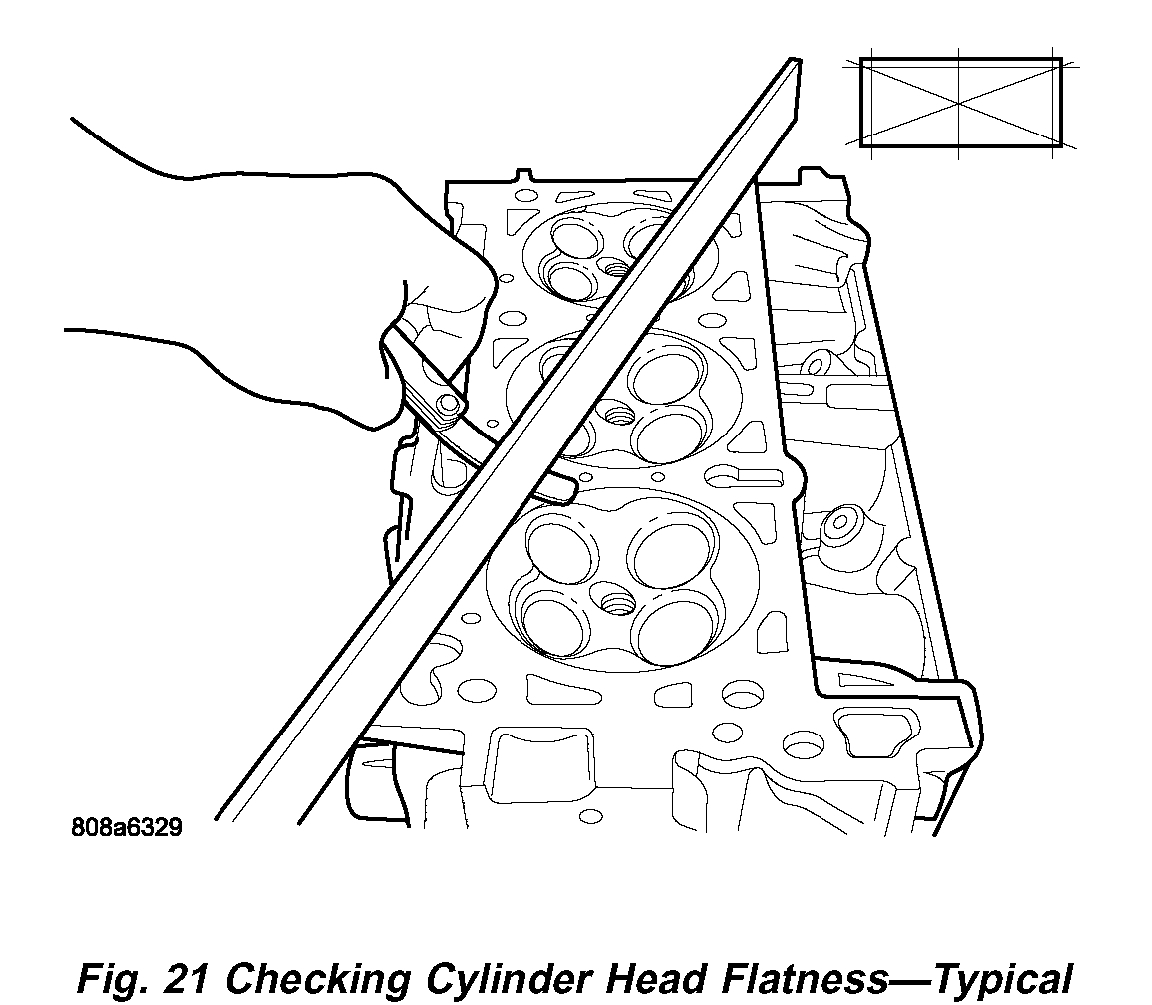 808a6329

Fig. 21 Checking Cylinder Head Flatness—Typical