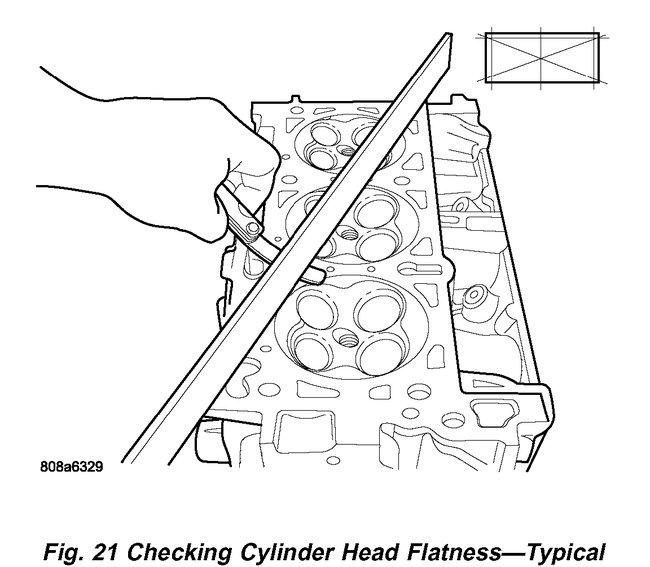 808a6329

Fig. 21 Checking Cylinder Head Flatness—Typical