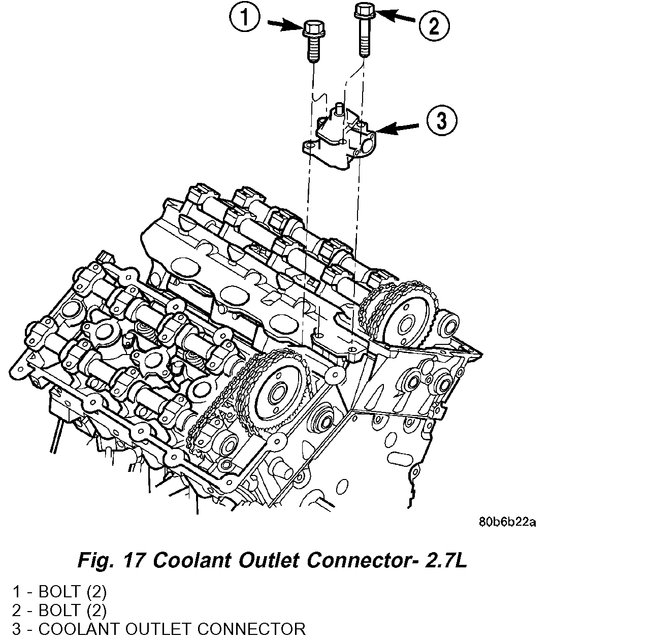 1

2

3

80b6b22a

Fig. 17 Coolant Outlet Connector- 2.7L

1 - BOLT (2)
2 - BOLT (2)
3 - COOLANT OUTLET CONNECTOR