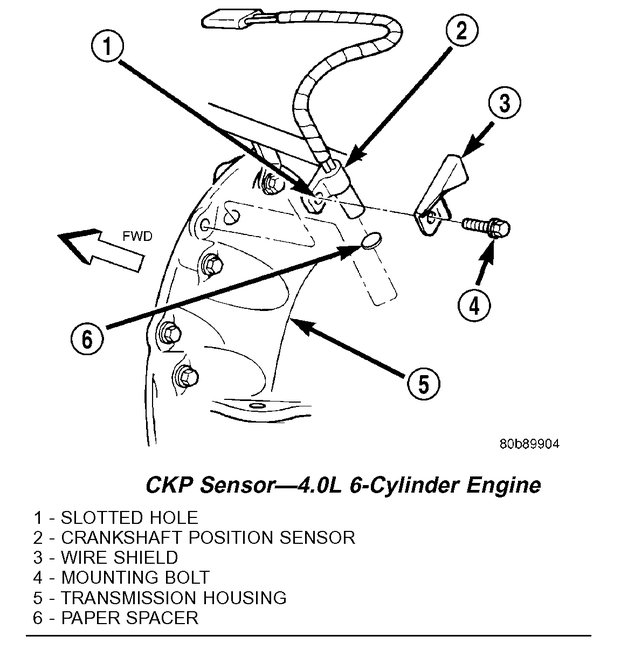 1
2
3
FWD
4
6
5
80b89904

CKP Sensor—4.0L 6-Cylinder Engine

1 - SLOTTED HOLE
2 - CRANKSHAFT POSITION SENSOR
3 - WIRE SHIELD
4 - MOUNTING BOLT
5 - TRANSMISSION HOUSING
6 - PAPER SPACER