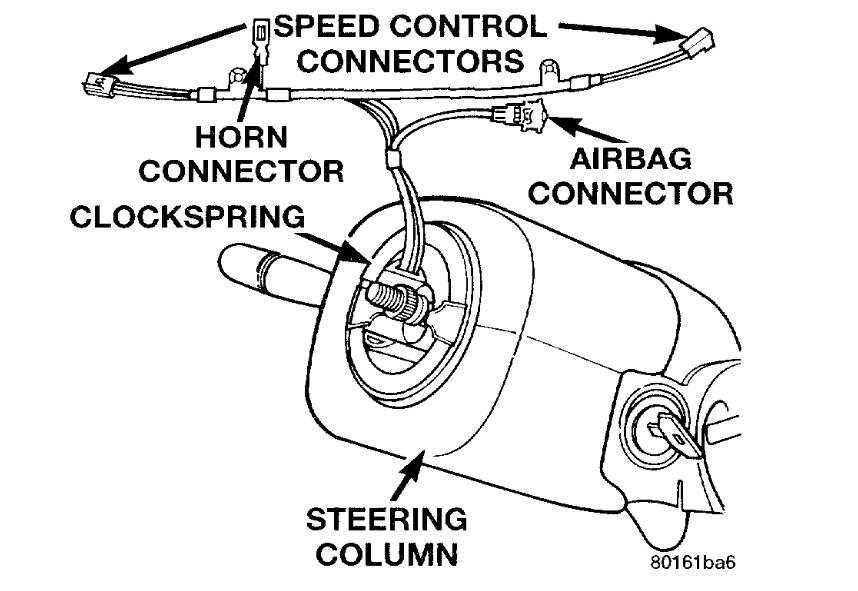 SPEED CONTROL CONNECTORS

HORN CONNECTOR

AIRBAG CONNECTOR

CLOCKSPRING

STEERING COLUMN

80161ba6