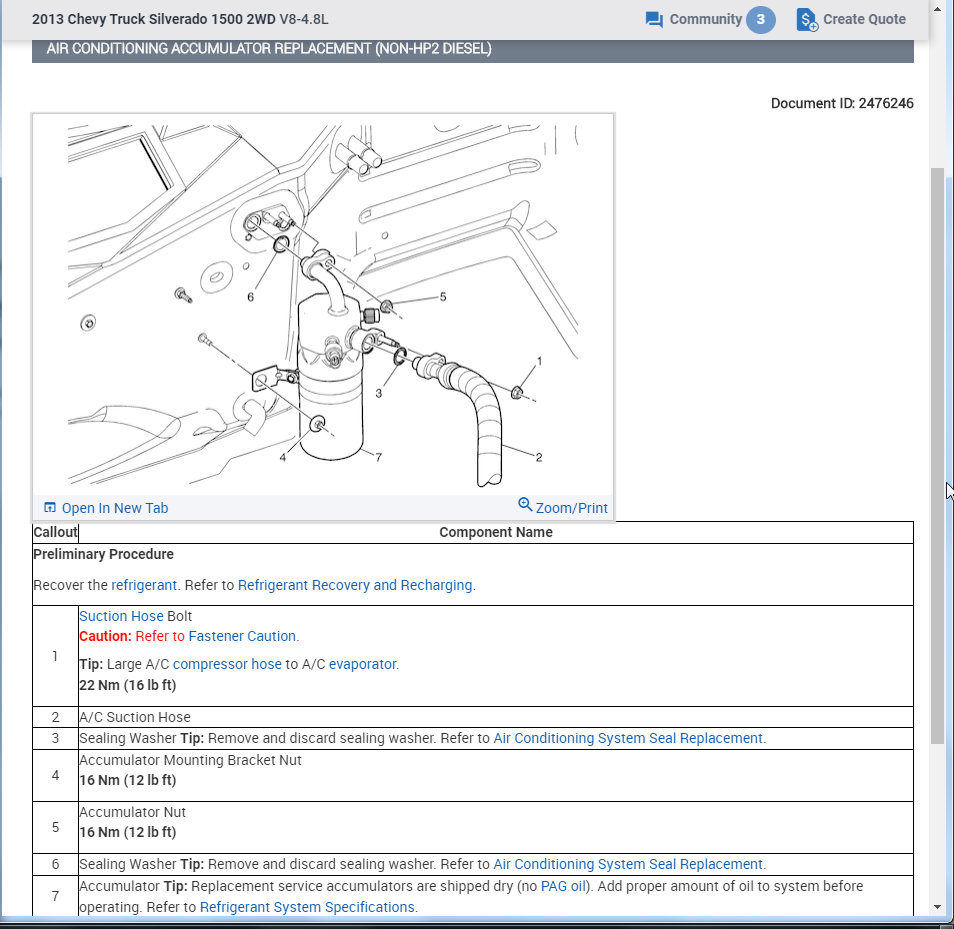 2013 Chevy Truck Silverado 1500 2WD V8-4.8L

Community 3

Create Quote

AIR CONDITIONING ACCUMULATOR REPLACEMENT (NON-HP2 DIESEL)

Document ID: 2476246

6 5 1 3 4 7 2

Open In New Tab

Zoom/Print

| Callout | Component Name |
|---|---|
| Preliminary Procedure<br><br>Recover the refrigerant. Refer to Refrigerant Recovery and Recharging. | |
| 1 | Suction Hose Bolt<br>Caution: Refer to Fastener Caution.<br><br>Tip: Large A/C compressor hose to A/C evaporator.<br>22 Nm (16 lb ft) |
| 2 | A/C Suction Hose |
| 3 | Sealing Washer Tip: Remove and discard sealing washer. Refer to Air Conditioning System Seal Replacement. |
| 4 | Accumulator Mounting Bracket Nut<br>16 Nm (12 lb ft) |
| 5 | Accumulator Nut<br>16 Nm (12 lb ft) |
| 6 | Sealing Washer Tip: Remove and discard sealing washer. Refer to Air Conditioning System Seal Replacement. |
| 7 | Accumulator Tip: Replacement service accumulators are shipped dry (no PAG oil). Add proper amount of oil to system before operating. Refer to Refrigerant System Specifications. |