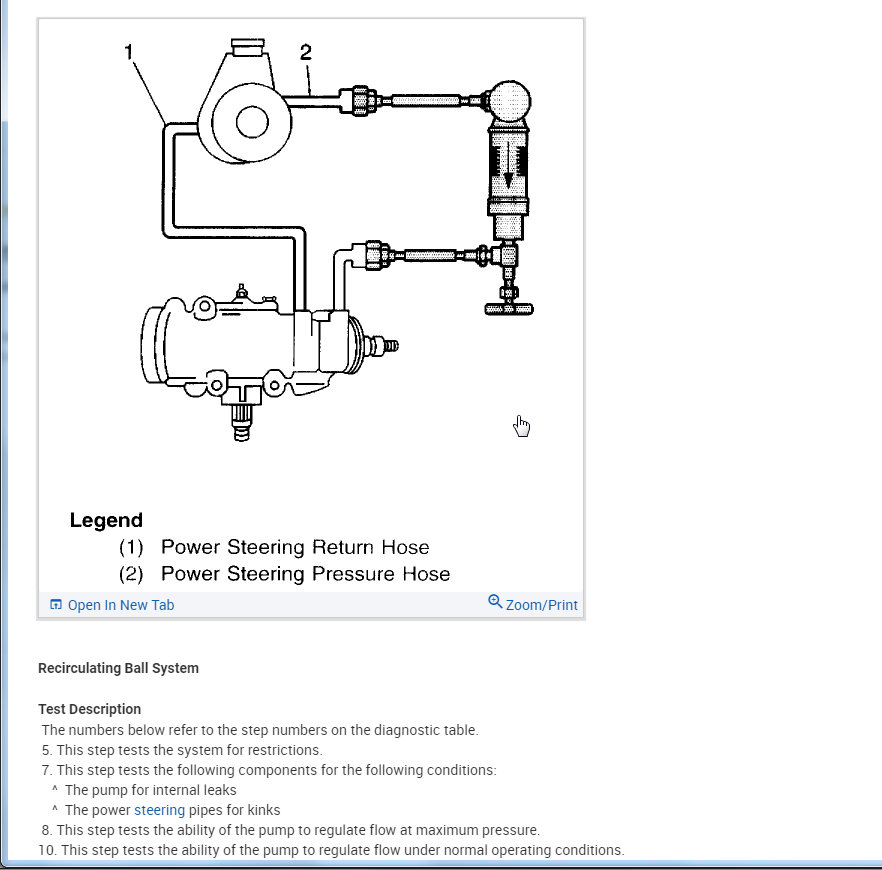 1

2

Legend
(1) Power Steering Return Hose
(2) Power Steering Pressure Hose

Open In New Tab

Zoom/Print

Recirculating Ball System

Test Description
The numbers below refer to the step numbers on the diagnostic table.
5. This step tests the system for restrictions.
7. This step tests the following components for the following conditions:
^ The pump for internal leaks
^ The power steering pipes for kinks
8. This step tests the ability of the pump to regulate flow at maximum pressure.
10. This step tests the ability of the pump to regulate flow under normal operating conditions.