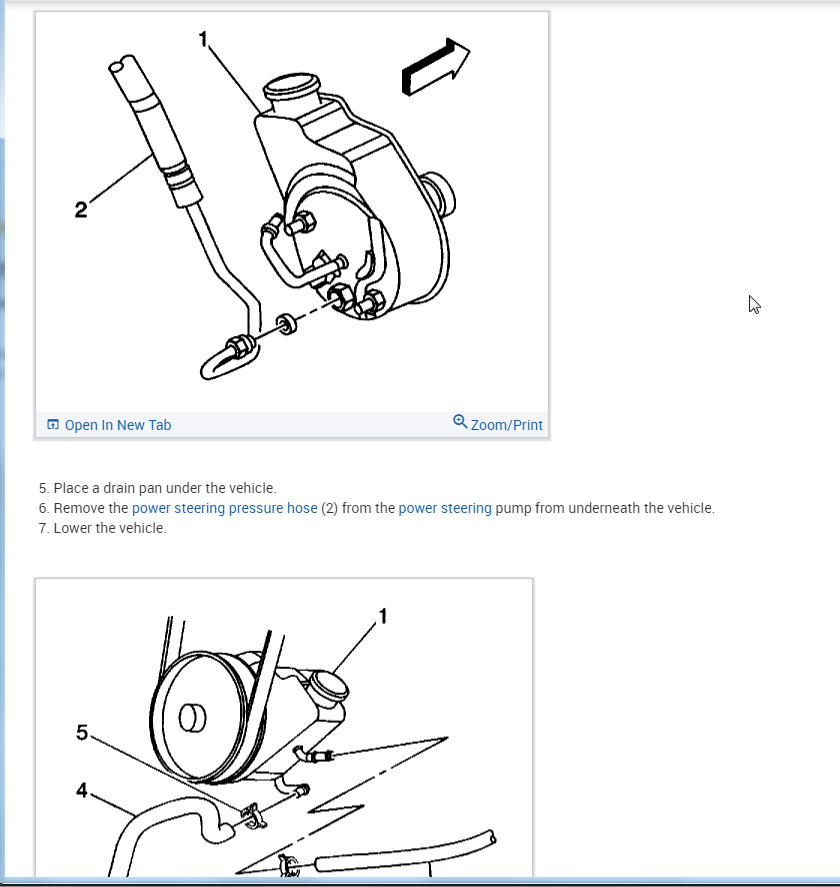 1

2

Open In New Tab

Zoom/Print

5. Place a drain pan under the vehicle.
6. Remove the power steering pressure hose (2) from the power steering pump from underneath the vehicle.
7. Lower the vehicle.

1

5

4