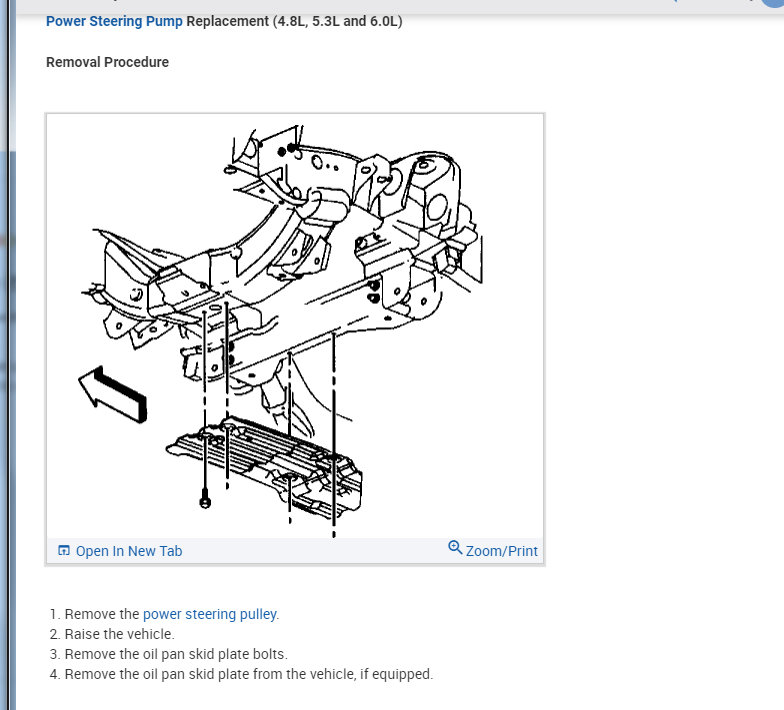 Power Steering Pump Replacement (4.8L, 5.3L and 6.0L)

Removal Procedure

Open In New Tab

Zoom/Print

1. Remove the power steering pulley.
2. Raise the vehicle.
3. Remove the oil pan skid plate bolts.
4. Remove the oil pan skid plate from the vehicle, if equipped.